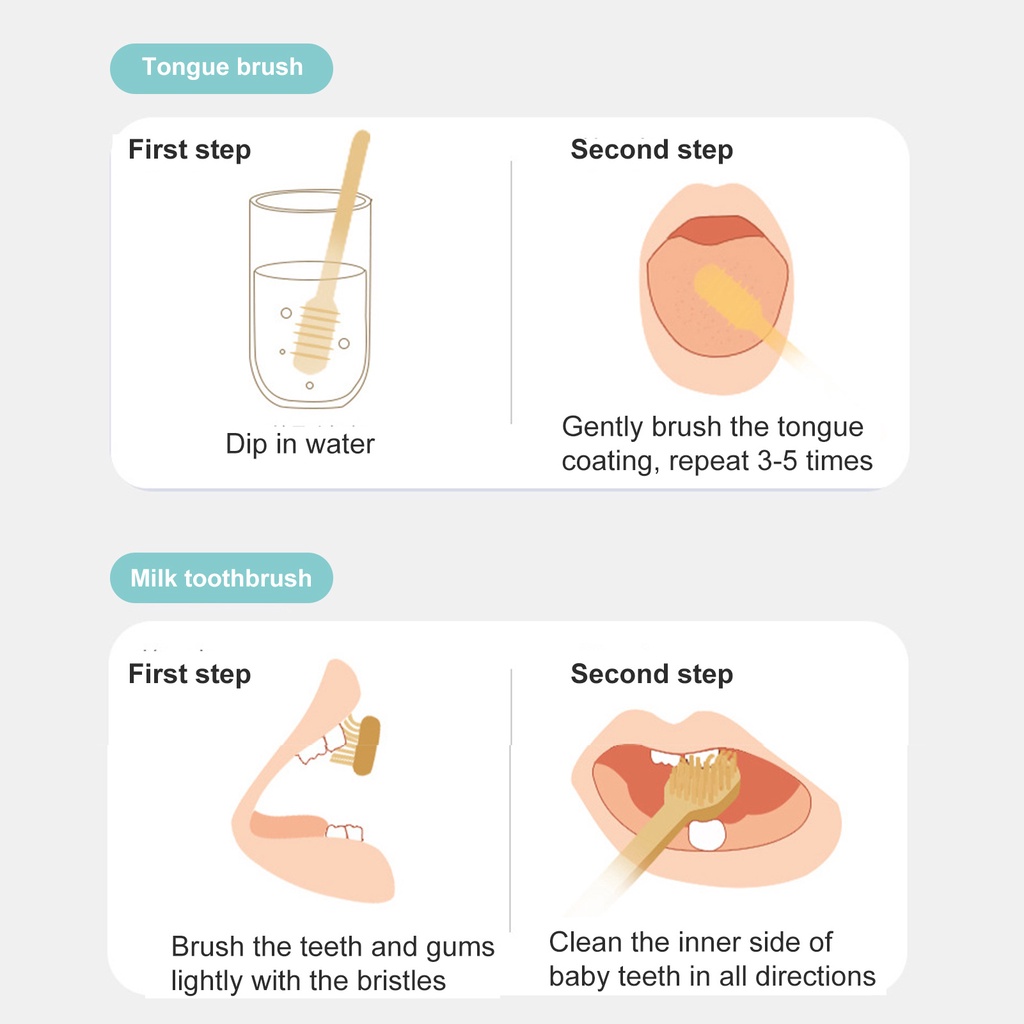 Tongue brush

First step

Dip in water

Second step

Gently brush the tongue coating, repeat 3-5 times

Milk toothbrush

First step

Brush the teeth and gums lightly with the bristles

Second step

Clean the inner side of baby teeth in all directions