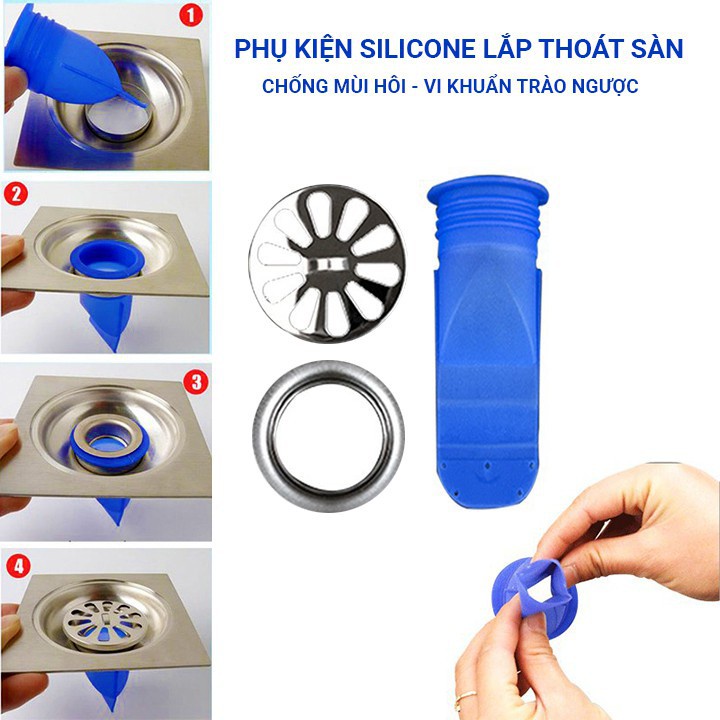 1

PHỤ KIỆN SILICONE LẮP THOÁT SÀN

CHỐNG MÙI HÔI - VI KHUẨN TRÀO NGƯỢC

2

3

4