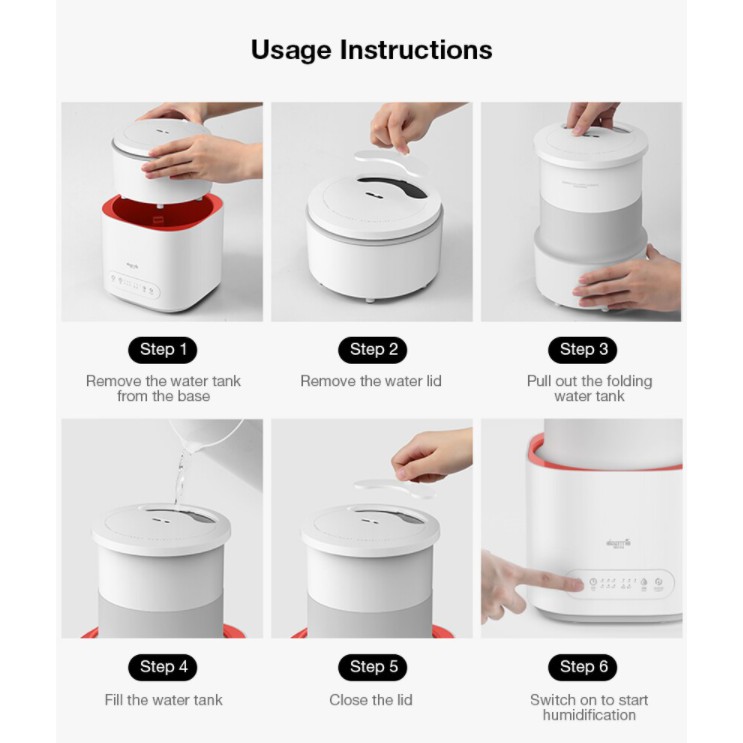 Usage Instructions

Step 1
Remove the water tank from the base

Step 2
Remove the water lid

Step 3
Pull out the folding water tank

Step 4
Fill the water tank

Step 5
Close the lid

Step 6
Switch on to start humidification