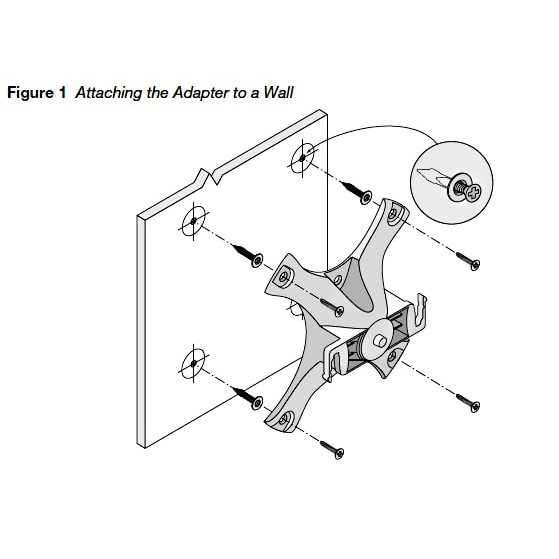 Figure 1 Attaching the Adapter to a Wall