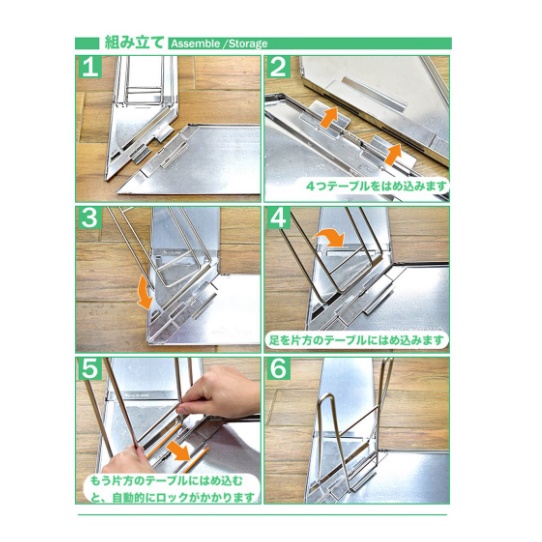 組み立て Assemble /Storage

1

2

4つテーブルをはめ込みます

3

4

足を片方のテーブルにはめ込みます

5

もう片方のテーブルにはめ込むと、自動的にロックがかかります

6