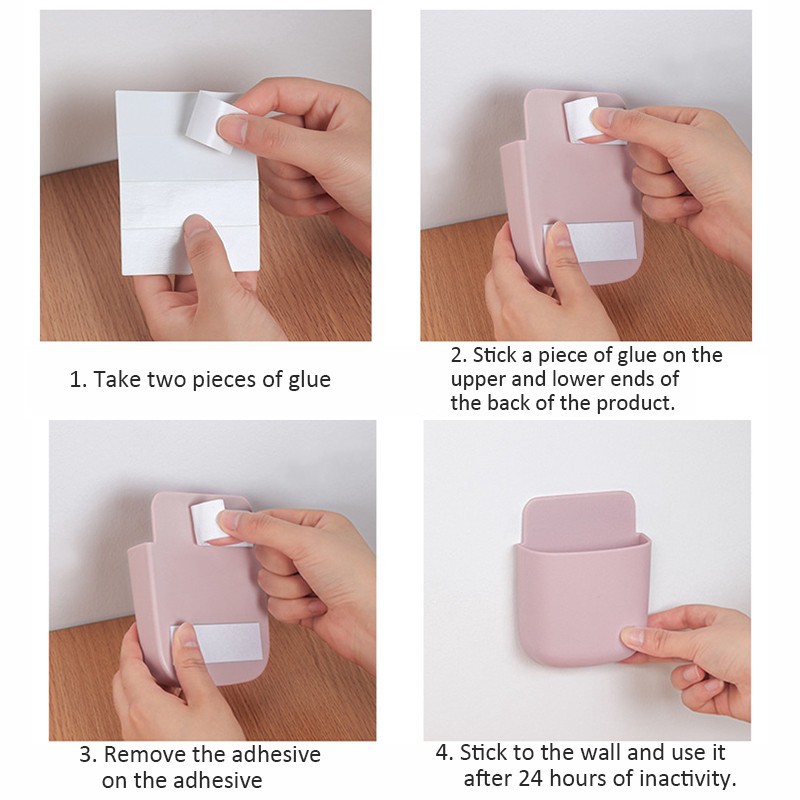 1. Take two pieces of glue

2. Stick a piece of glue on the upper and lower ends of the back of the product.

3. Remove the adhesive on the adhesive

4. Stick to the wall and use it after 24 hours of inactivity.