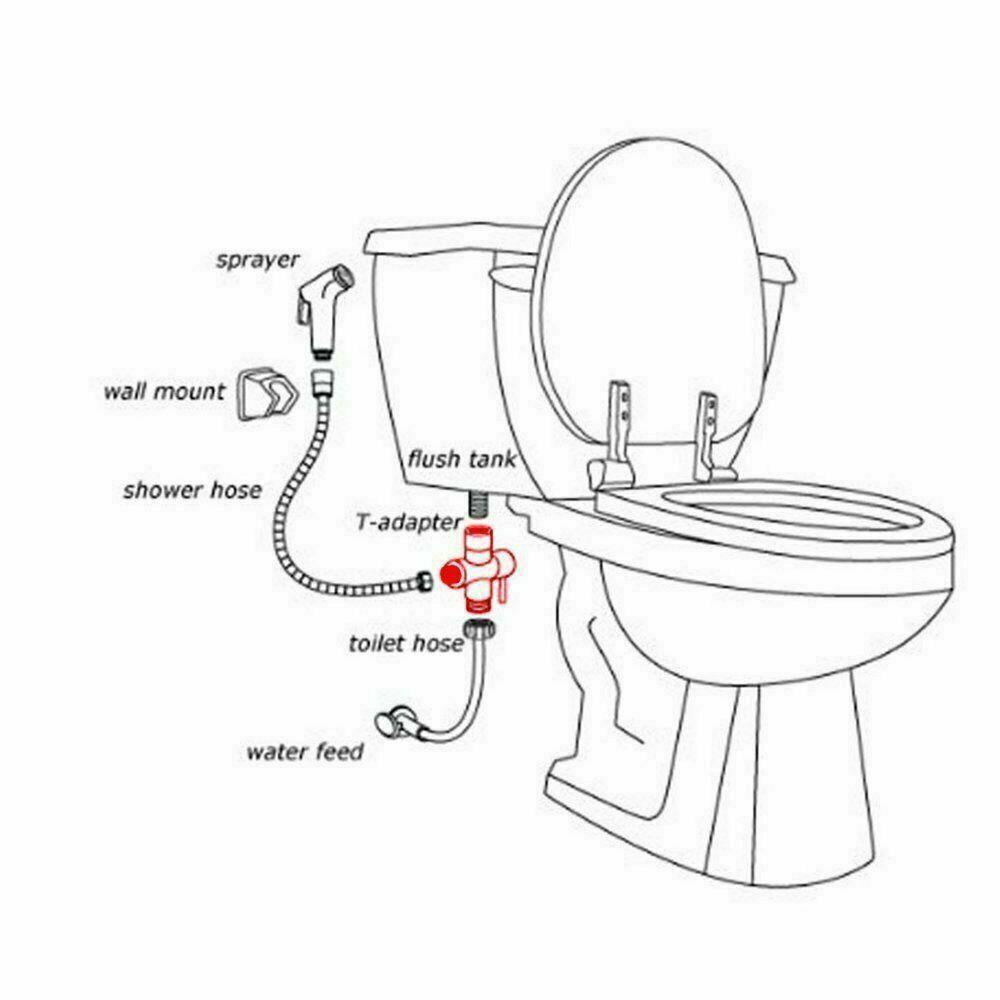 sprayer

wall mount

shower hose

flush tank

T-adapter

toilet hose

water feed