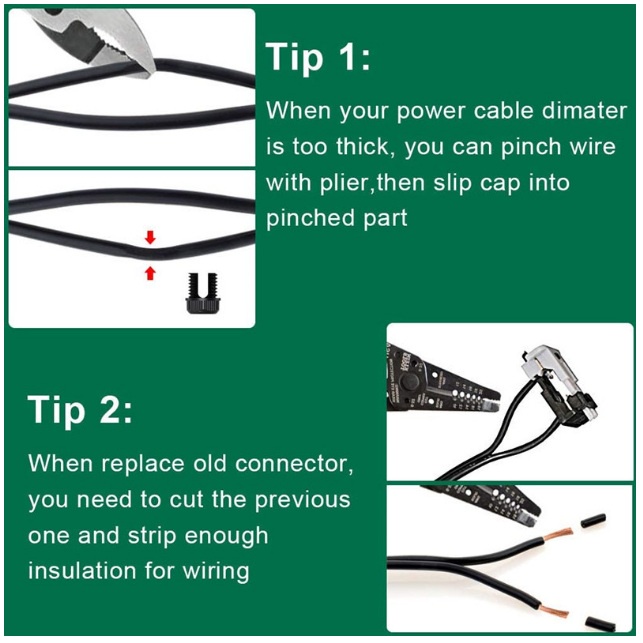 Tip 1:

When your power cable dimater is too thick, you can pinch wire with plier,then slip cap into pinched part

Tip 2:

When replace old connector, you need to cut the previous one and strip enough insulation for wiring