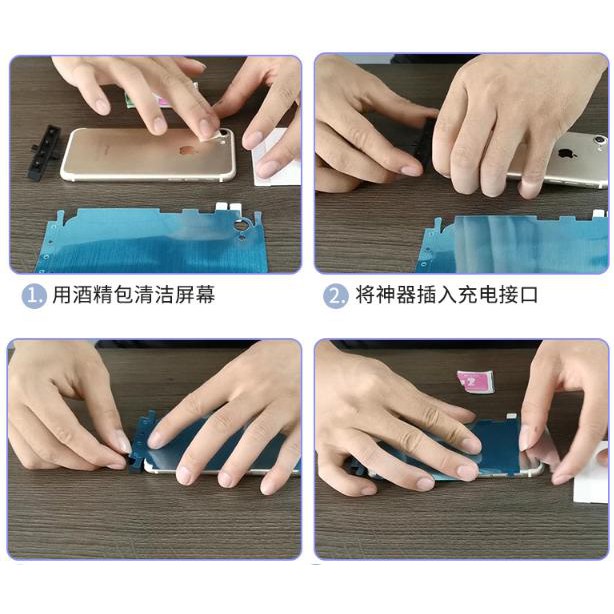 1. 用酒精包清洁屏幕

2. 将神器插入充电接口