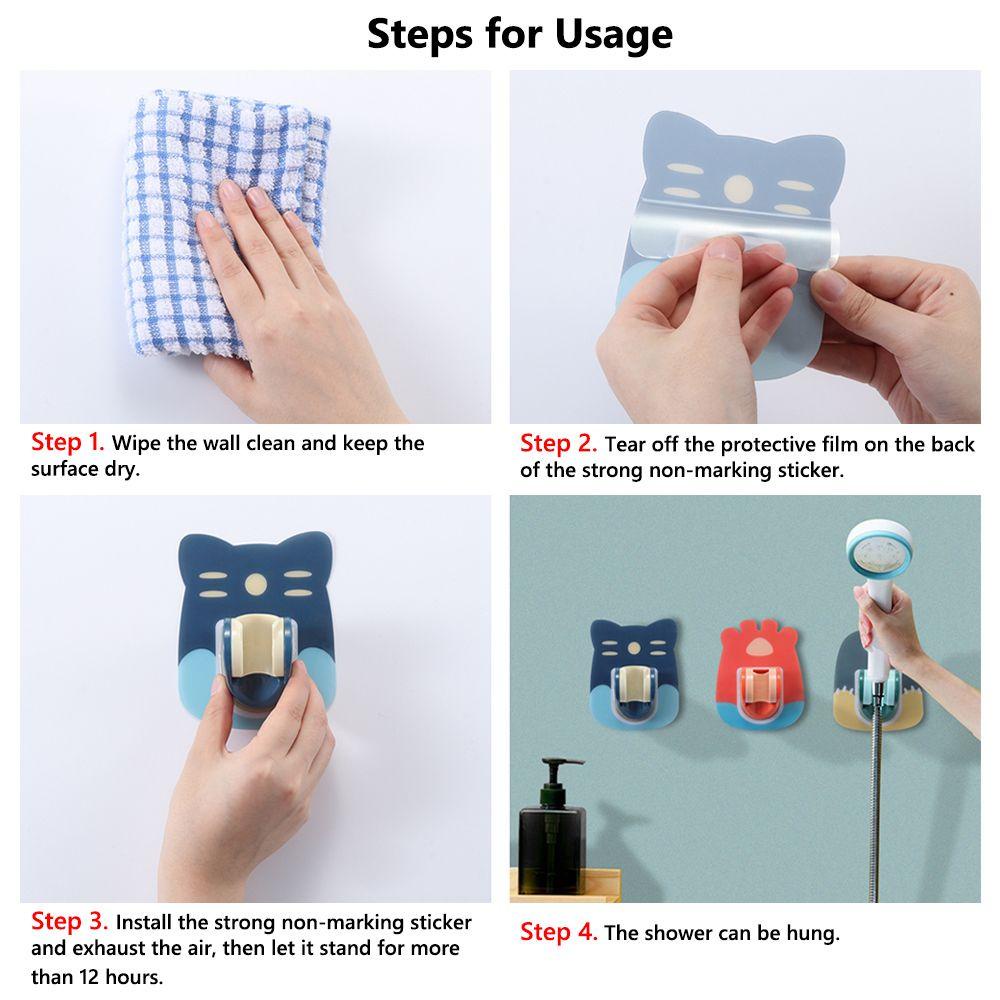 Steps for Usage

Step 1. Wipe the wall clean and keep the surface dry.

Step 2. Tear off the protective film on the back of the strong non-marking sticker.

Step 3. Install the strong non-marking sticker and exhaust the air, then let it stand for more than 12 hours.

Step 4. The shower can be hung.