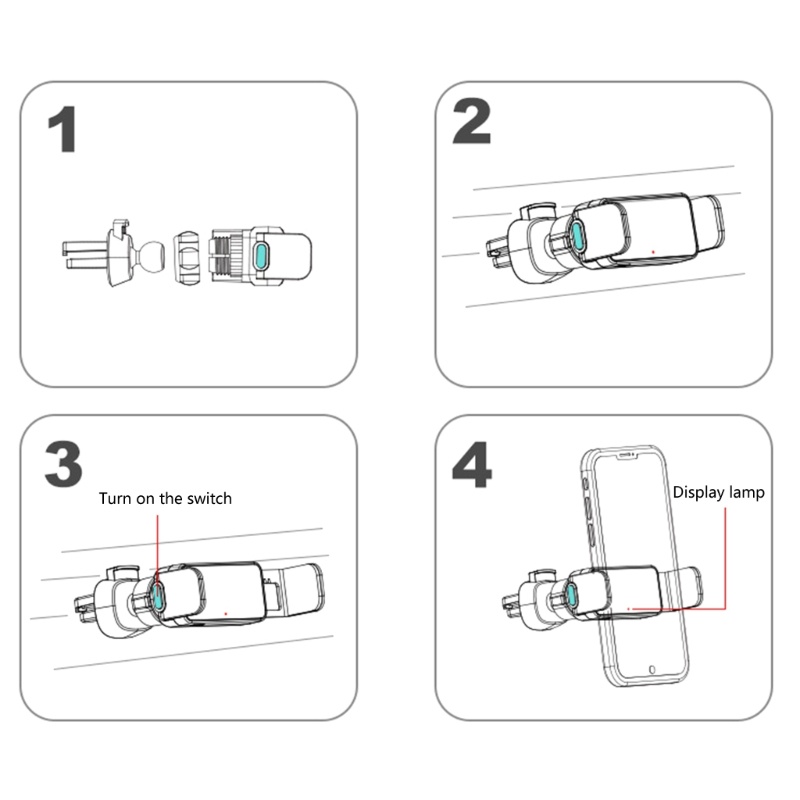 1

2

3

Turn on the switch

4

Display lamp