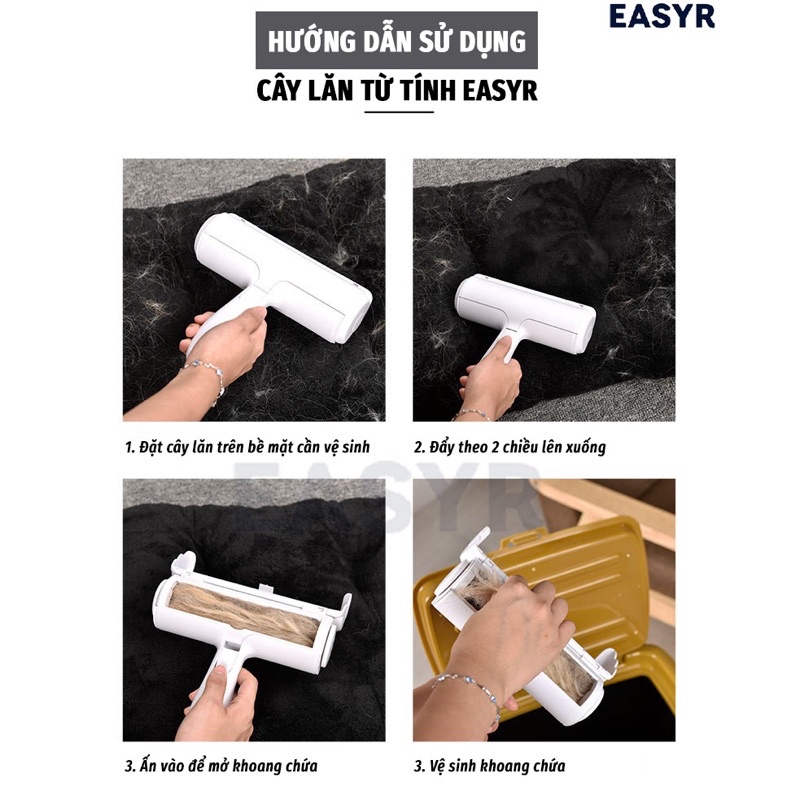 EASYR

HƯỚNG DẪN SỬ DỤNG

CÂY LĂN TỪ TÍNH EASYR

1. Đặt cây lăn trên bề mặt cần vệ sinh

2. Đẩy theo 2 chiều lên xuống

EASYR

3. Ấn vào để mở khoang chứa

3. Vệ sinh khoang chứa