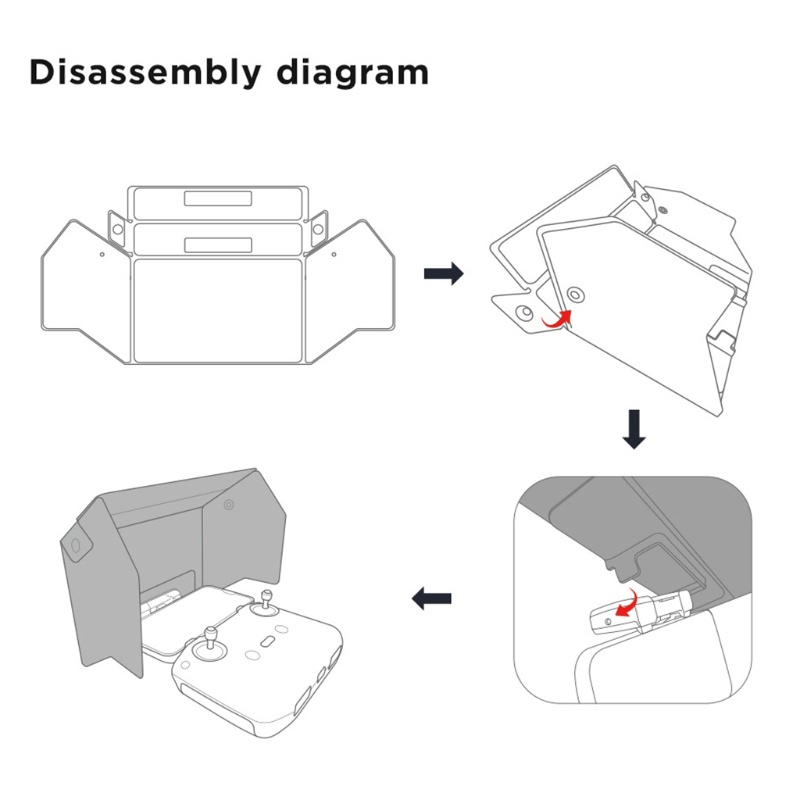 Disassembly diagram