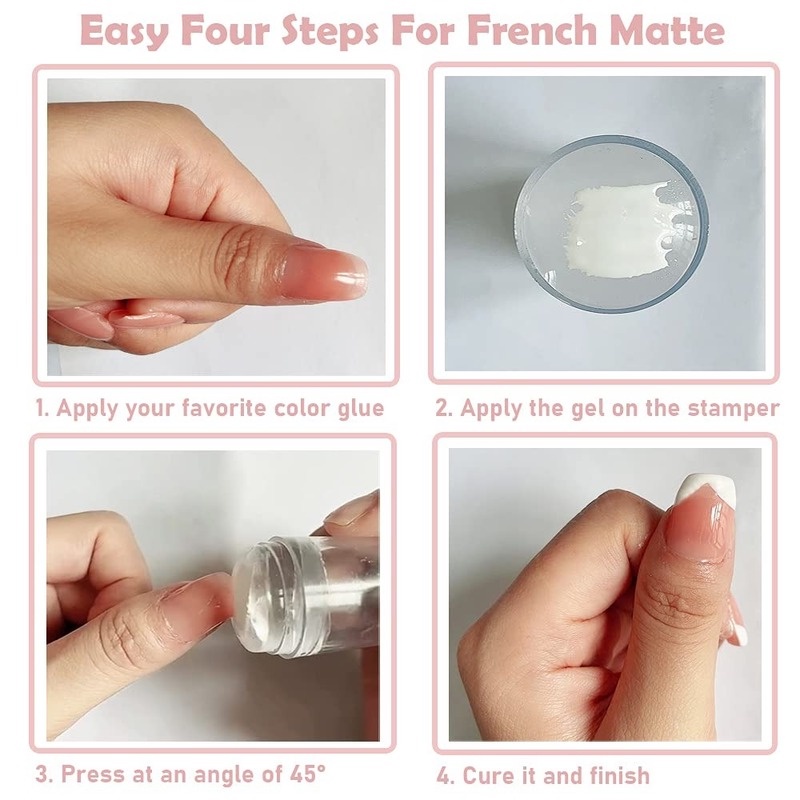 Easy Four Steps For French Matte

1. Apply your favorite color glue

2. Apply the gel on the stamper

3. Press at an angle of 45°

4. Cure it and finish