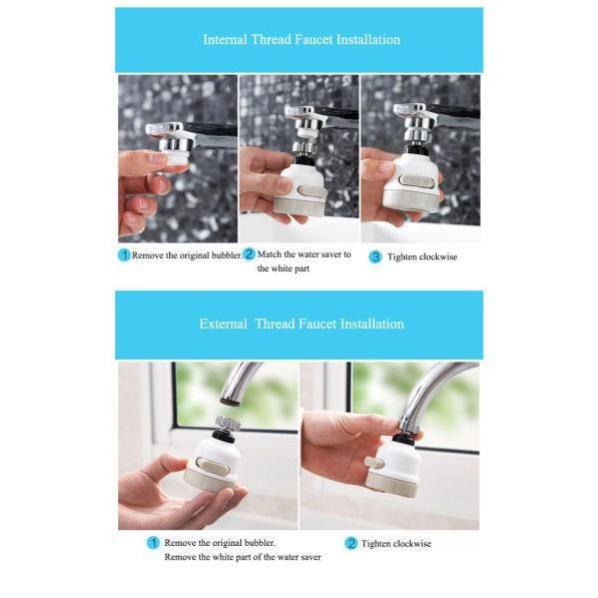 Internal Thread Faucet Installation

1 Remove the original bubbler.

2 Match the water saver to the white part

3 Tighten clockwise

External Thread Faucet Installation

1 Remove the original bubbler. Remove the white part of the water saver

2 Tighten clockwise