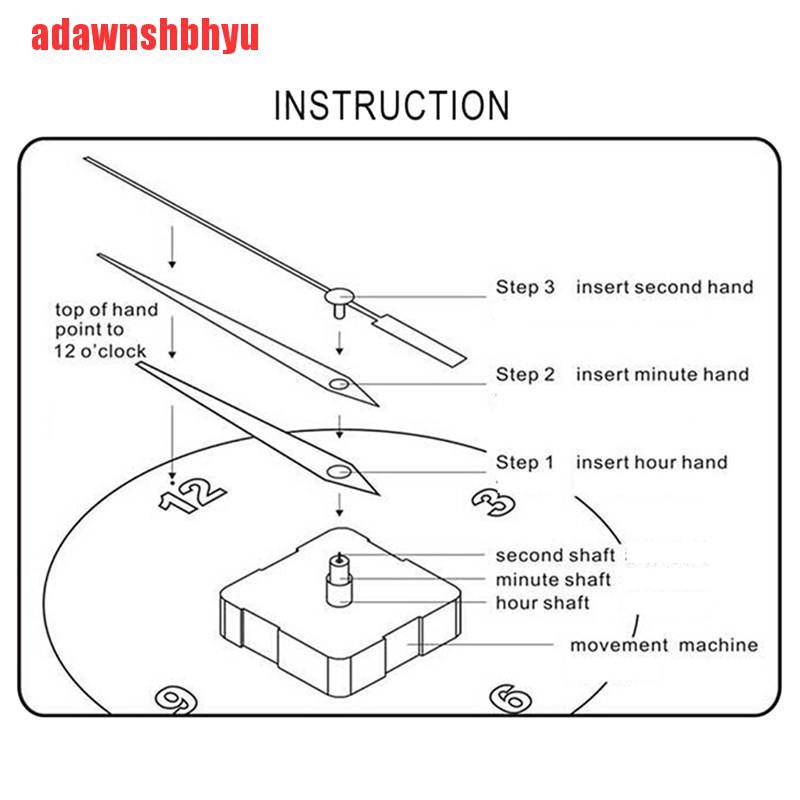 adawnshbhyu

INSTRUCTION

top of hand point to 12 o'clock

Step 3 insert second hand

Step 2 insert minute hand

Step 1 insert hour hand

12

3

second shaft

minute shaft

hour shaft

movement machine

9

6