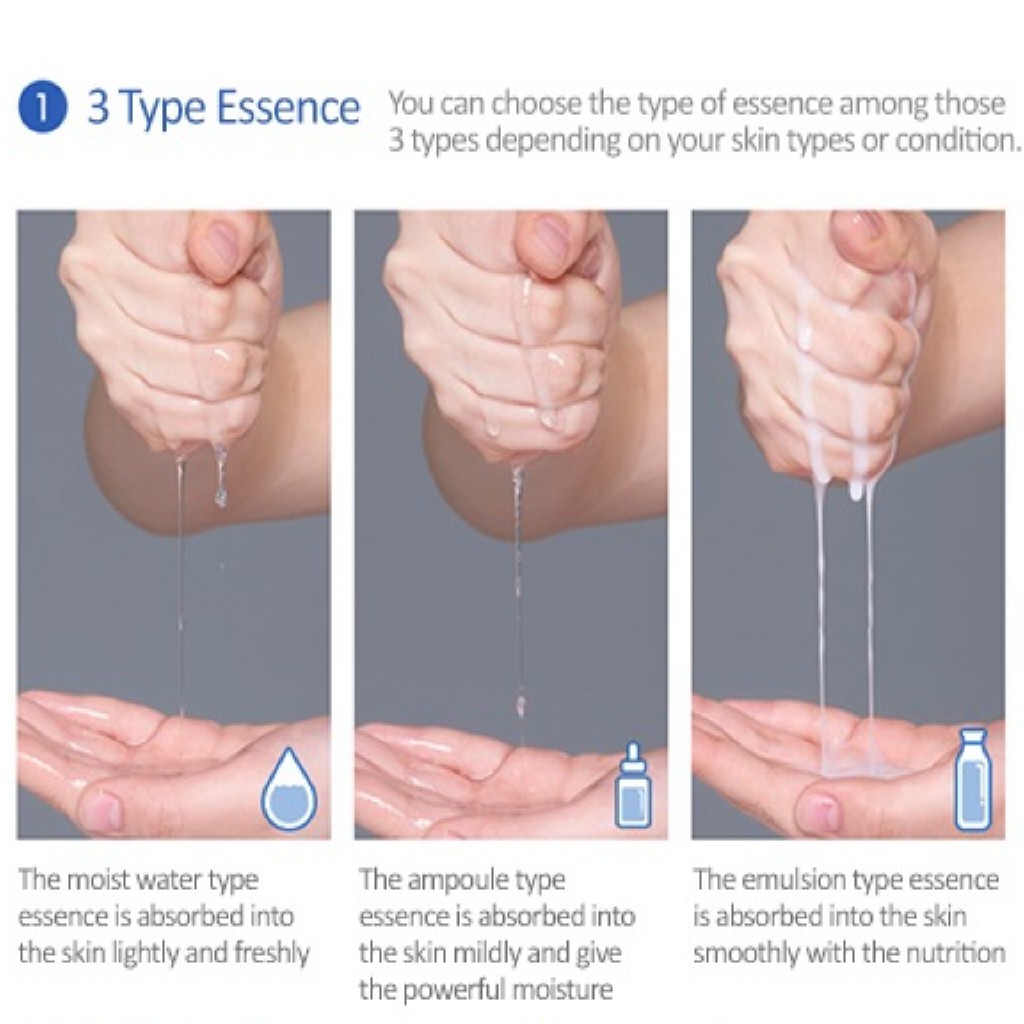 1 3 Type Essence You can choose the type of essence among those 3 types depending on your skin types or condition.

The moist water type essence is absorbed into the skin lightly and freshly

The ampoule type essence is absorbed into the skin mildly and give the powerful moisture

The emulsion type essence is absorbed into the skin smoothly with the nutrition