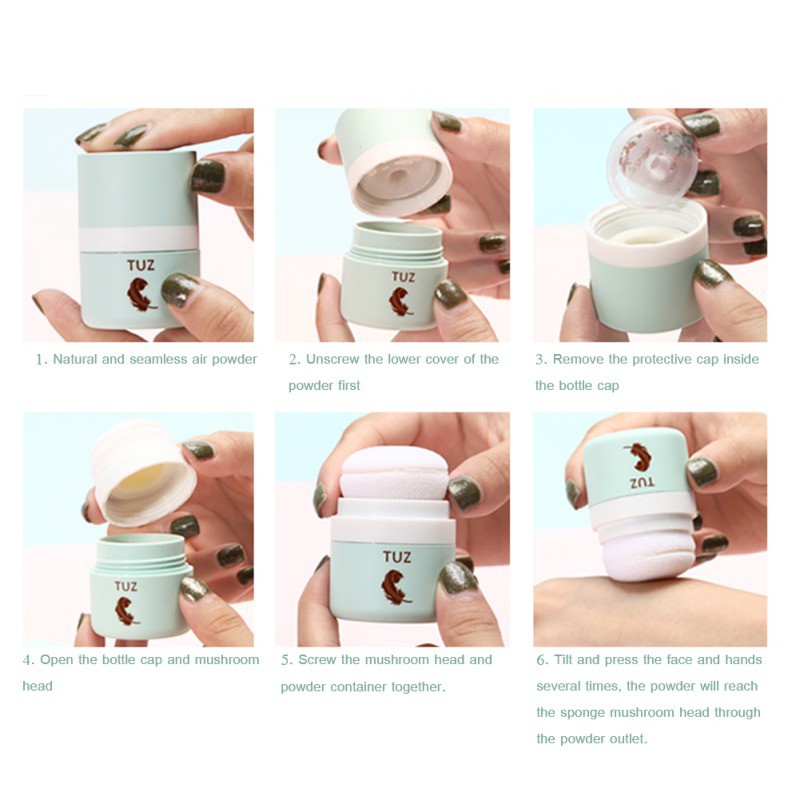 TUZ

1. Natural and seamless air powder

TUZ

2. Unscrew the lower cover of the powder first

3. Remove the protective cap inside the bottle cap

TUZ

4. Open the bottle cap and mushroom head

TUZ

5. Screw the mushroom head and powder container together.

TUZ

6. Tilt and press the face and hands several times, the powder will reach the sponge mushroom head through the powder outlet.