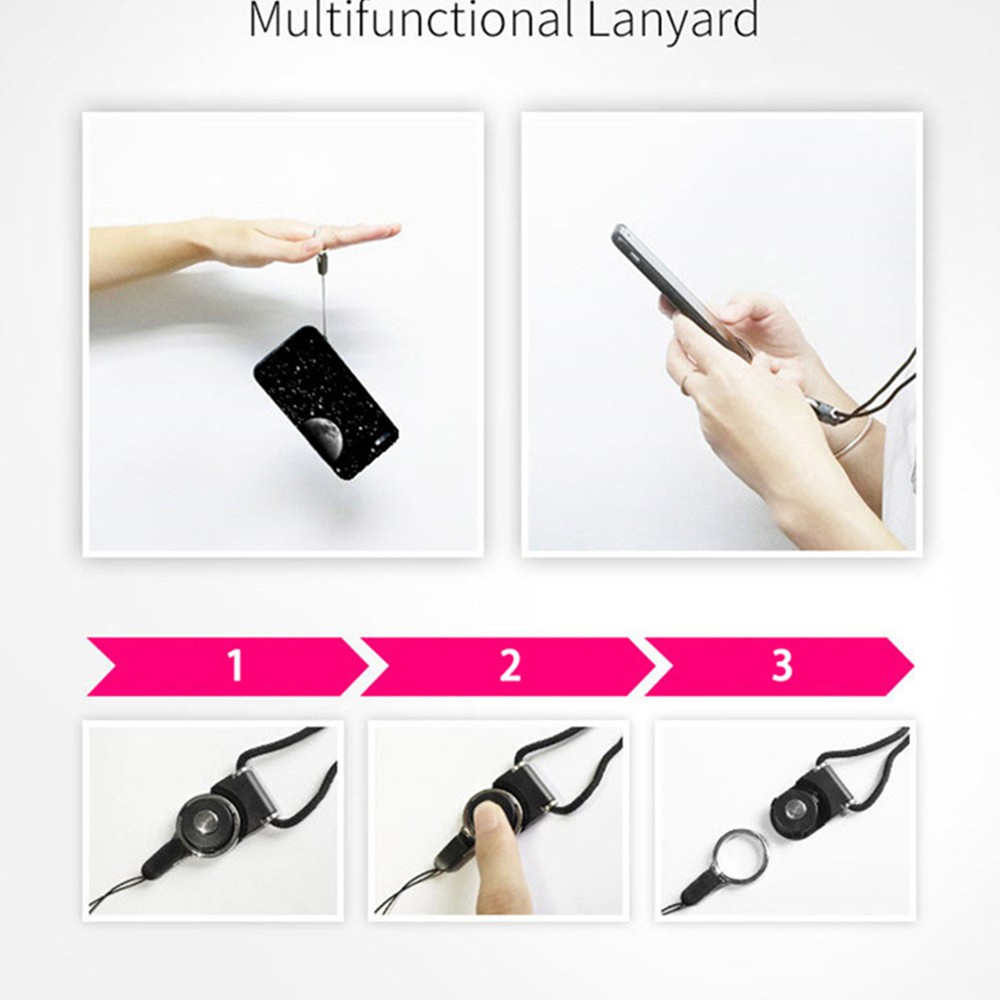 Multifunctional Lanyard

1

2

3