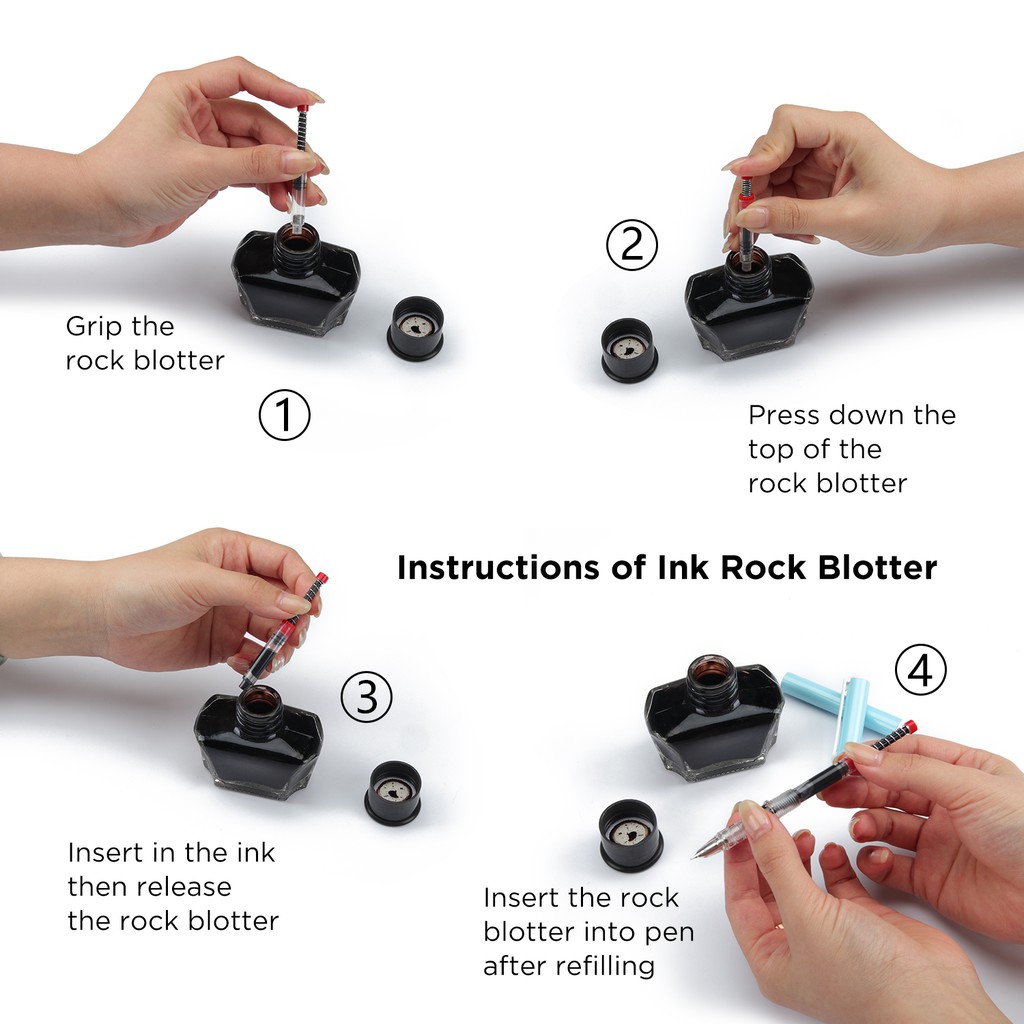 Grip the rock blotter

①

②

Press down the top of the rock blotter

Instructions of Ink Rock Blotter

③

Insert in the ink then release the rock blotter

④

Insert the rock blotter into pen after refilling