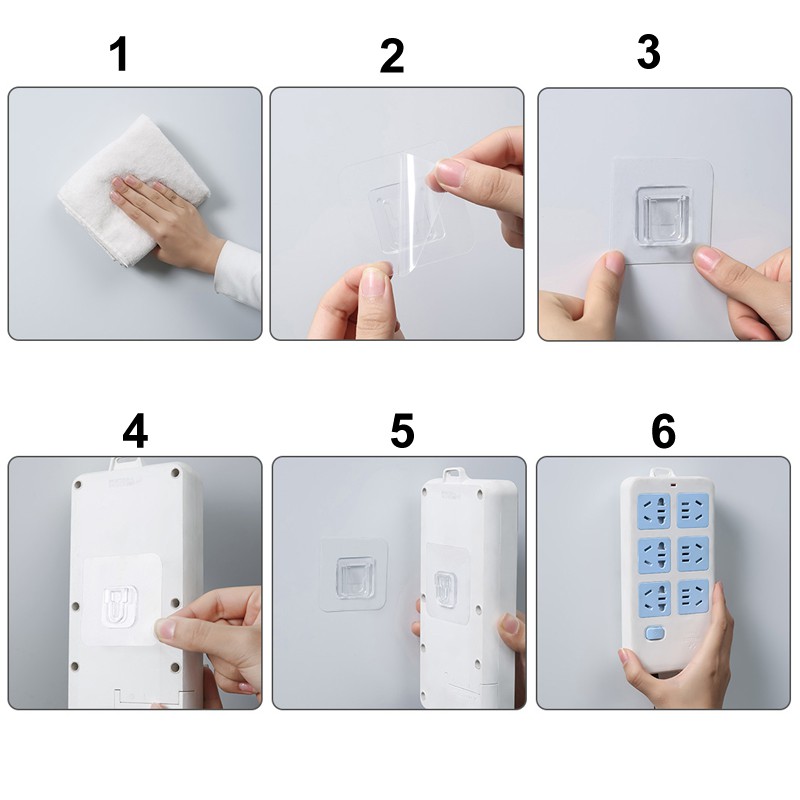 1

2

3

4

5

6