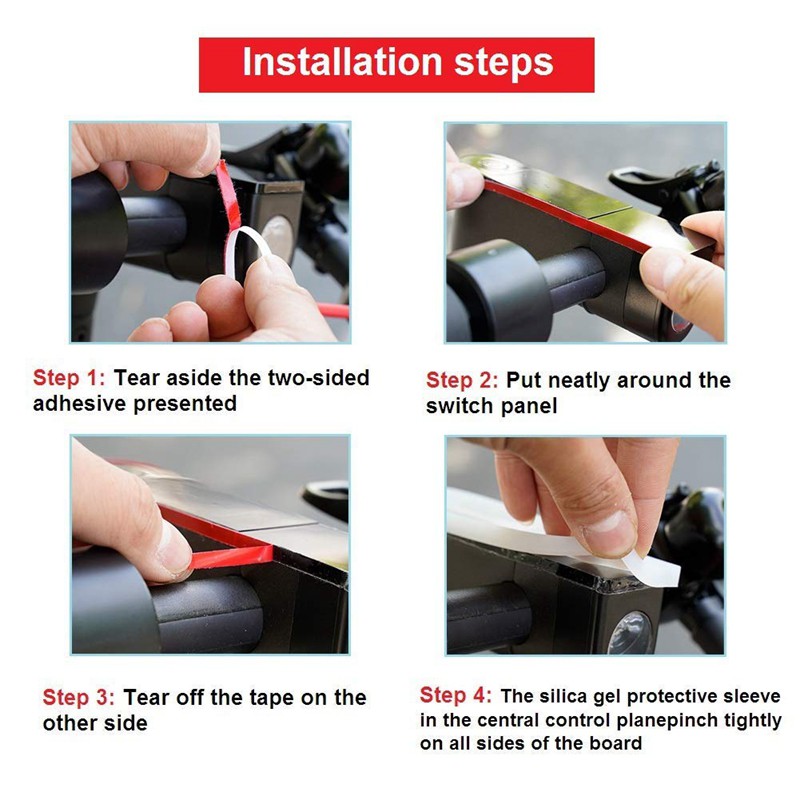 Installation steps

Step 1: Tear aside the two-sided adhesive presented

Step 2: Put neatly around the switch panel

Step 3: Tear off the tape on the other side

Step 4: The silica gel protective sleeve in the central control planepinch tightly on all sides of the board