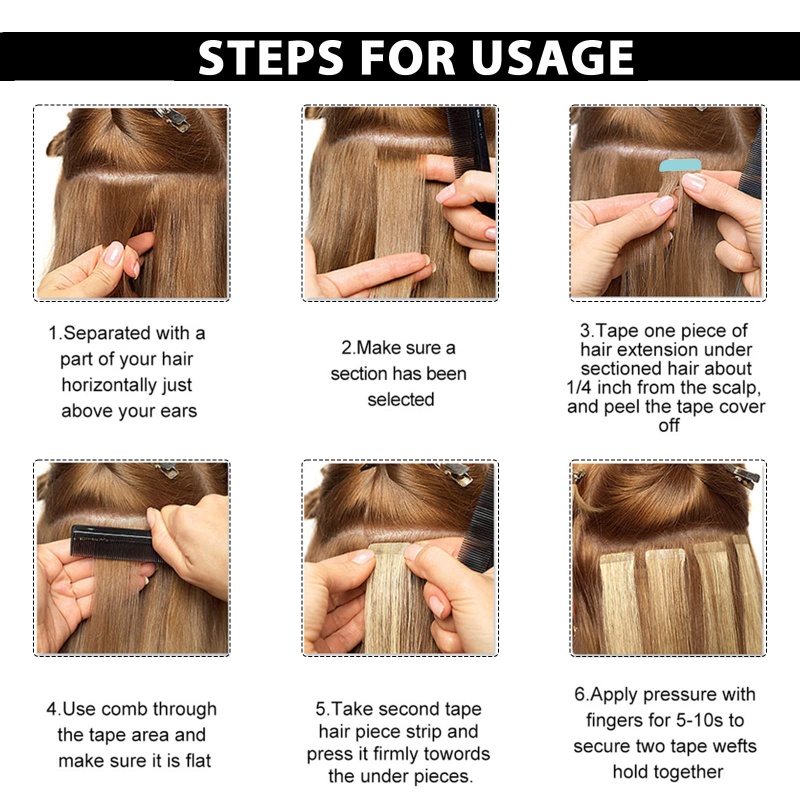 STEPS FOR USAGE

1.Separated with a part of your hair horizontally just above your ears

2.Make sure a section has been selected

3.Tape one piece of hair extension under sectioned hair about 1/4 inch from the scalp, and peel the tape cover off

4.Use comb through the tape area and make sure it is flat

5.Take second tape hair piece strip and press it firmly towords the under pieces.

6.Apply pressure with fingers for 5-10s to secure two tape wefts hold together