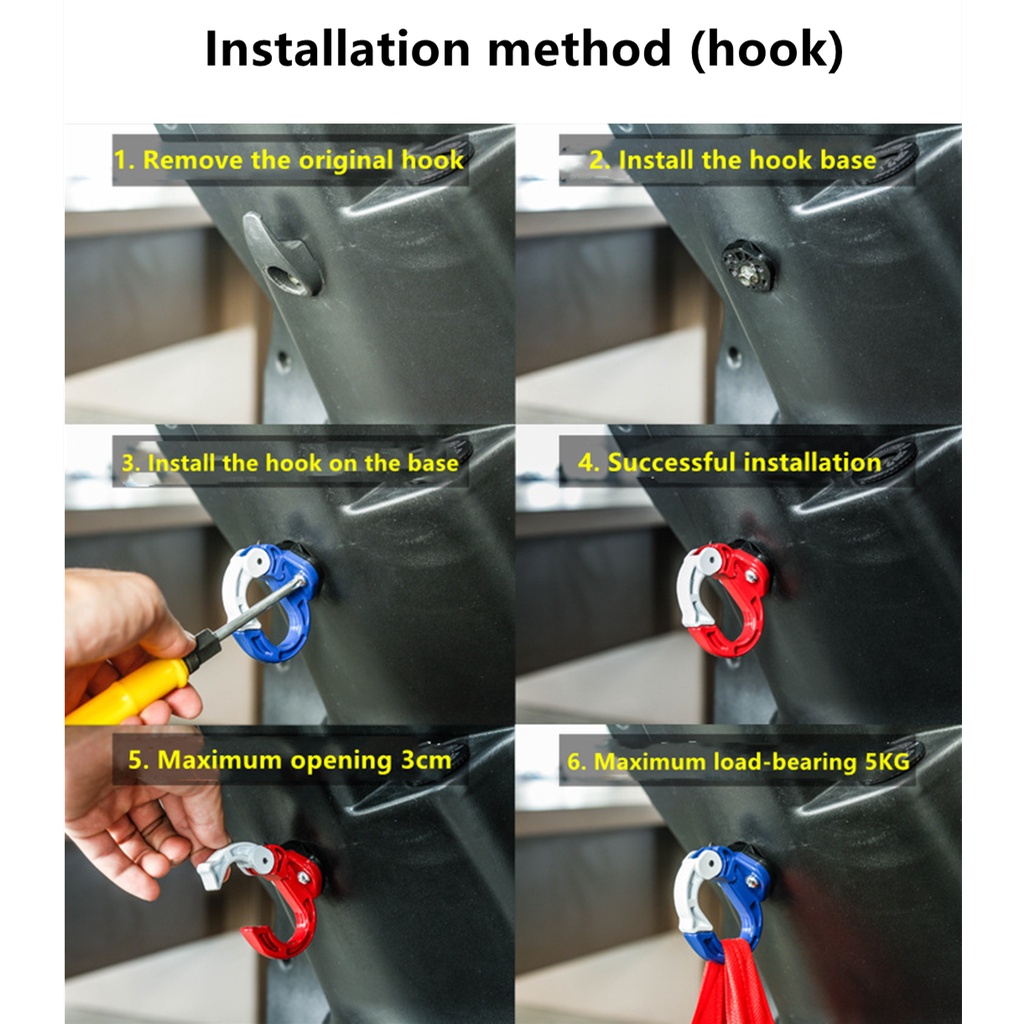 Installation method (hook)

1. Remove the original hook

2. Install the hook base

3. Install the hook on the base

4. Successful installation

5. Maximum opening 3cm

6. Maximum load-bearing 5KG