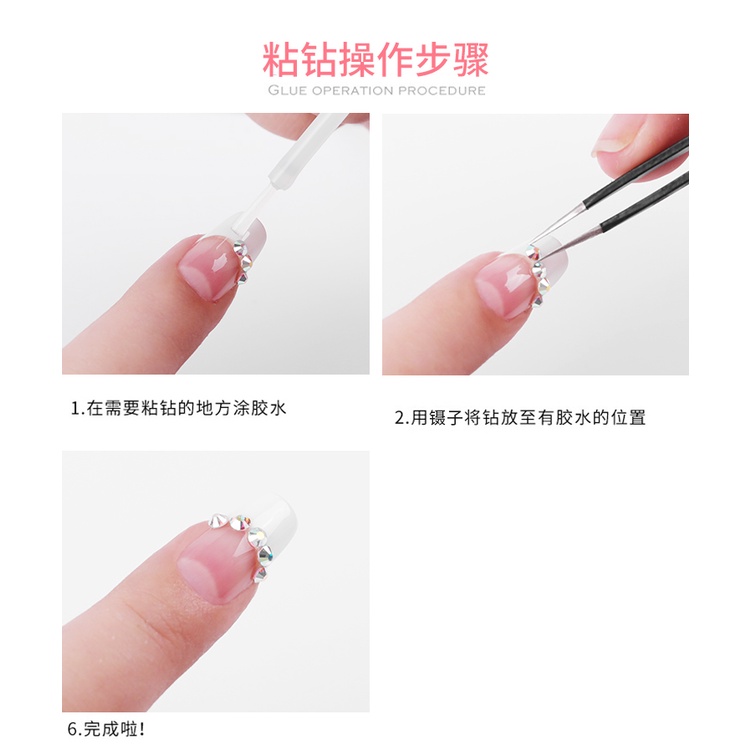 粘钻操作步骤
GLUE OPERATION PROCEDURE

1.在需要粘钻的地方涂胶水

2.用镊子将钻放至有胶水的位置

6.完成啦!