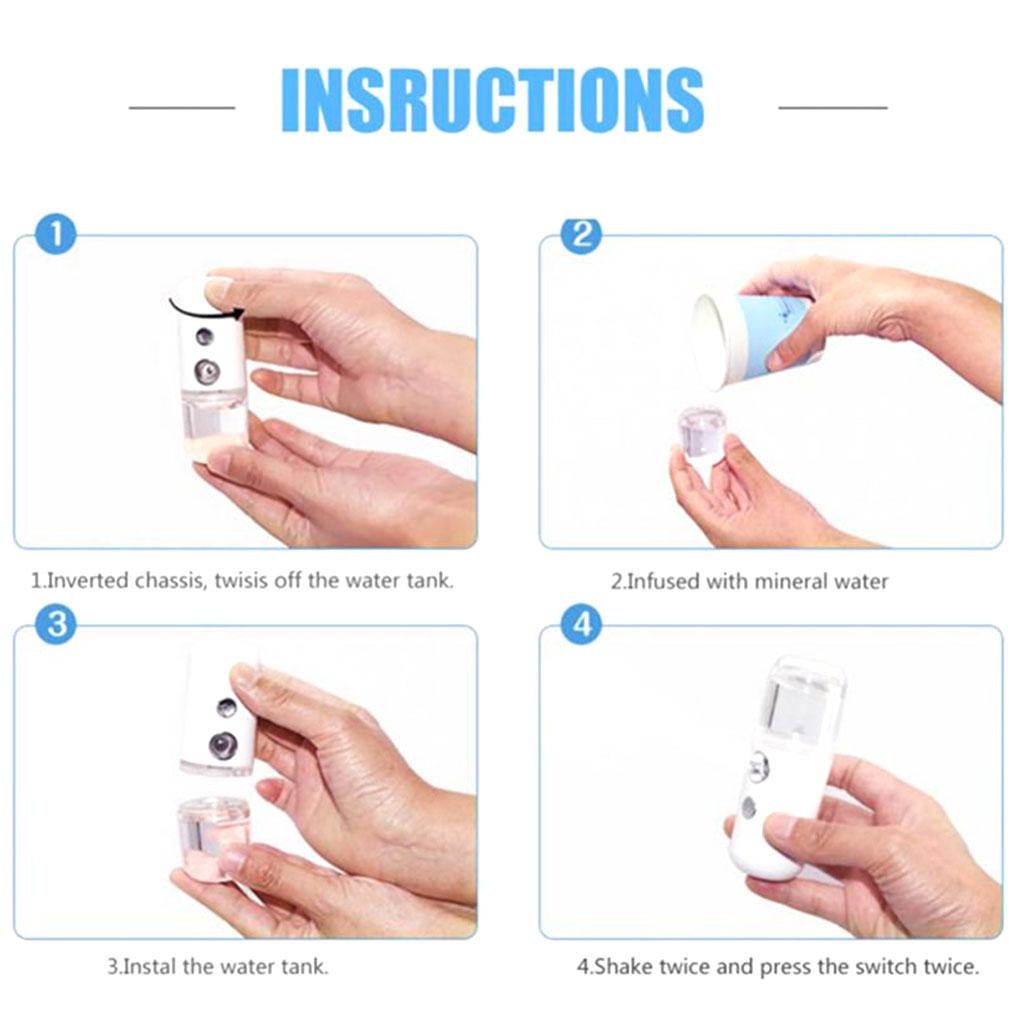 INSRUCTIONS

1

1.Inverted chassis, twisis off the water tank.

2

2.Infused with mineral water

3

3.Instal the water tank.

4

4.Shake twice and press the switch twice.