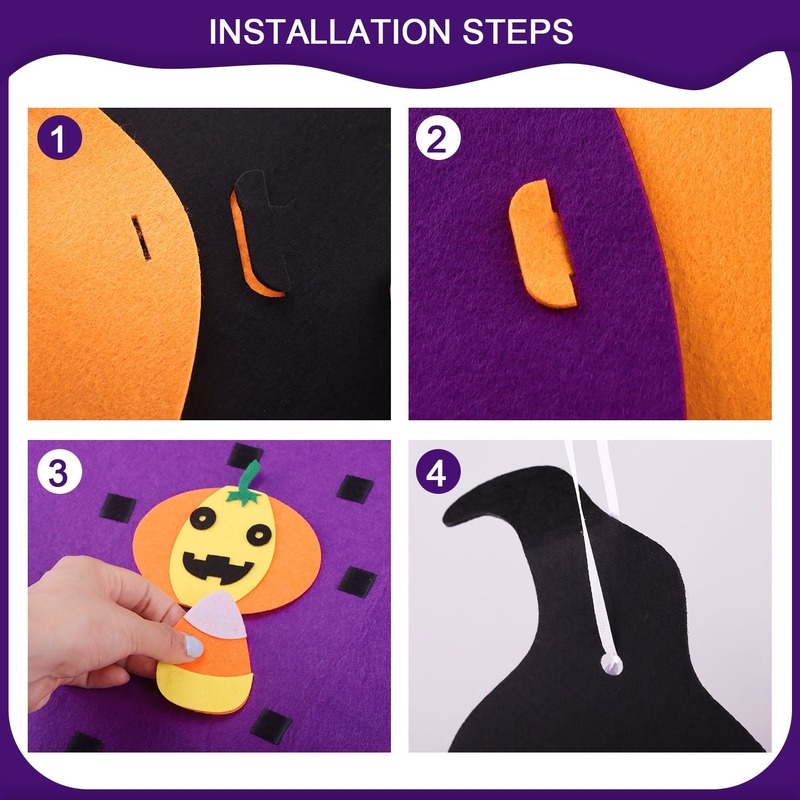 INSTALLATION STEPS

1

2

3

4