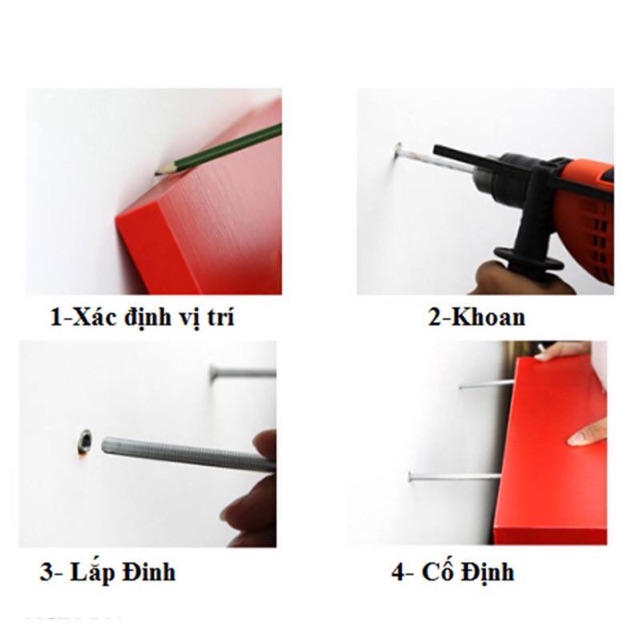 1-Xác định vị trí

2-Khoan

3- Lắp Đinh

4- Cố Định