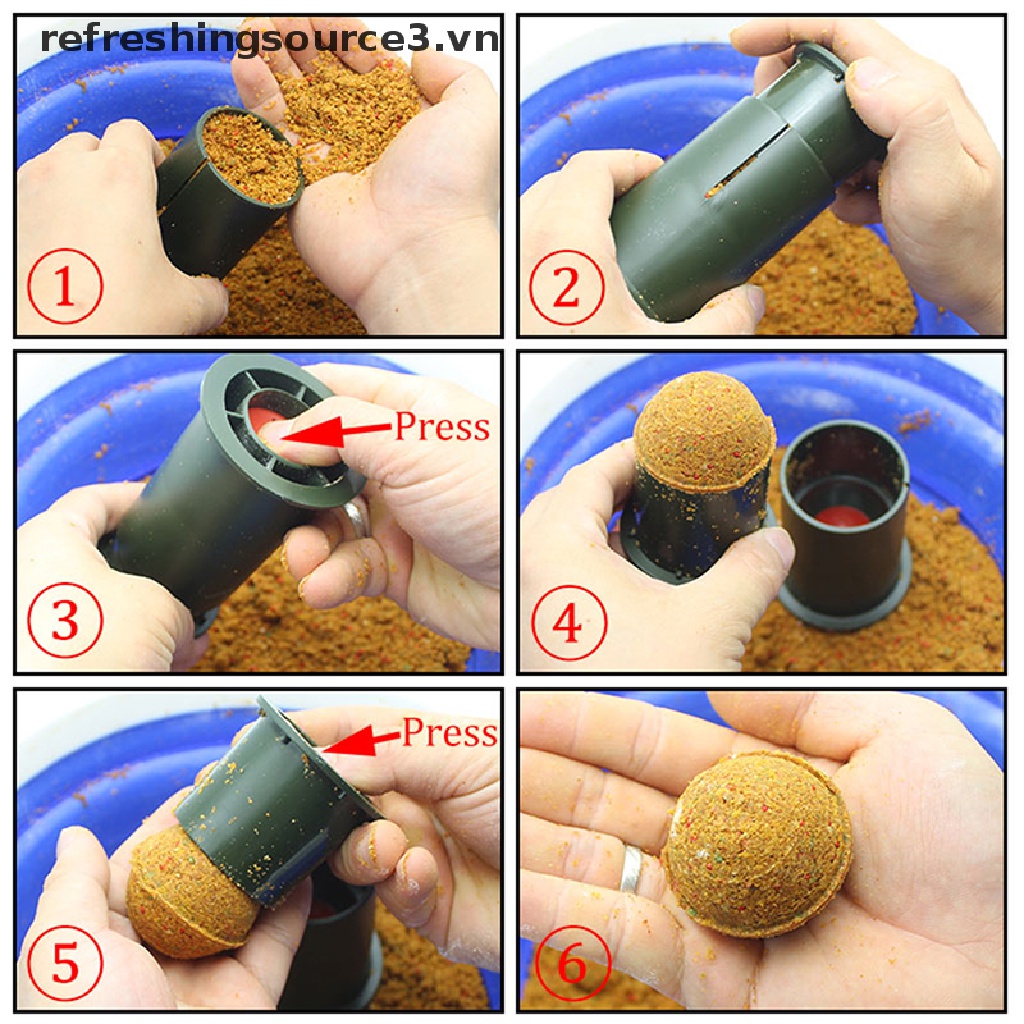 refreshingsource3.vn

1

2

Press

3

4

Press

5

6