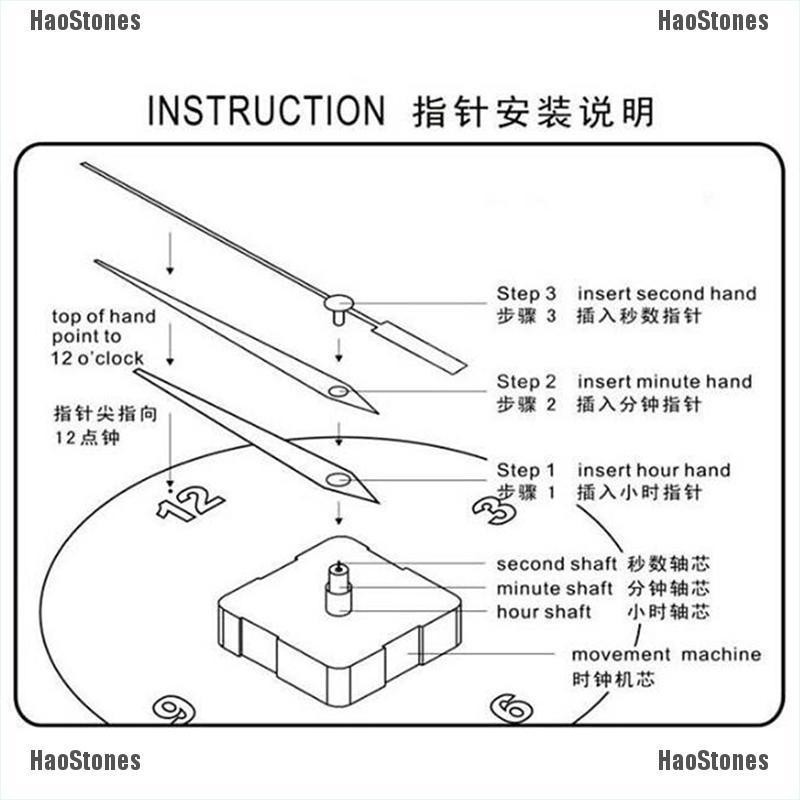 HaoStones HaoStones

INSTRUCTION 指针安装说明

top of hand point to 12 o'clock

指针尖指向 12点钟

Step 3 insert second hand
步骤 3 插入秒数指针

Step 2 insert minute hand
步骤 2 插入分钟指针

Step 1 insert hour hand
步骤 1 插入小时指针

12

3

second shaft 秒数轴芯
minute shaft 分钟轴芯
hour shaft 小时轴芯

movement machine
时钟机芯

9

6

HaoStones HaoStones