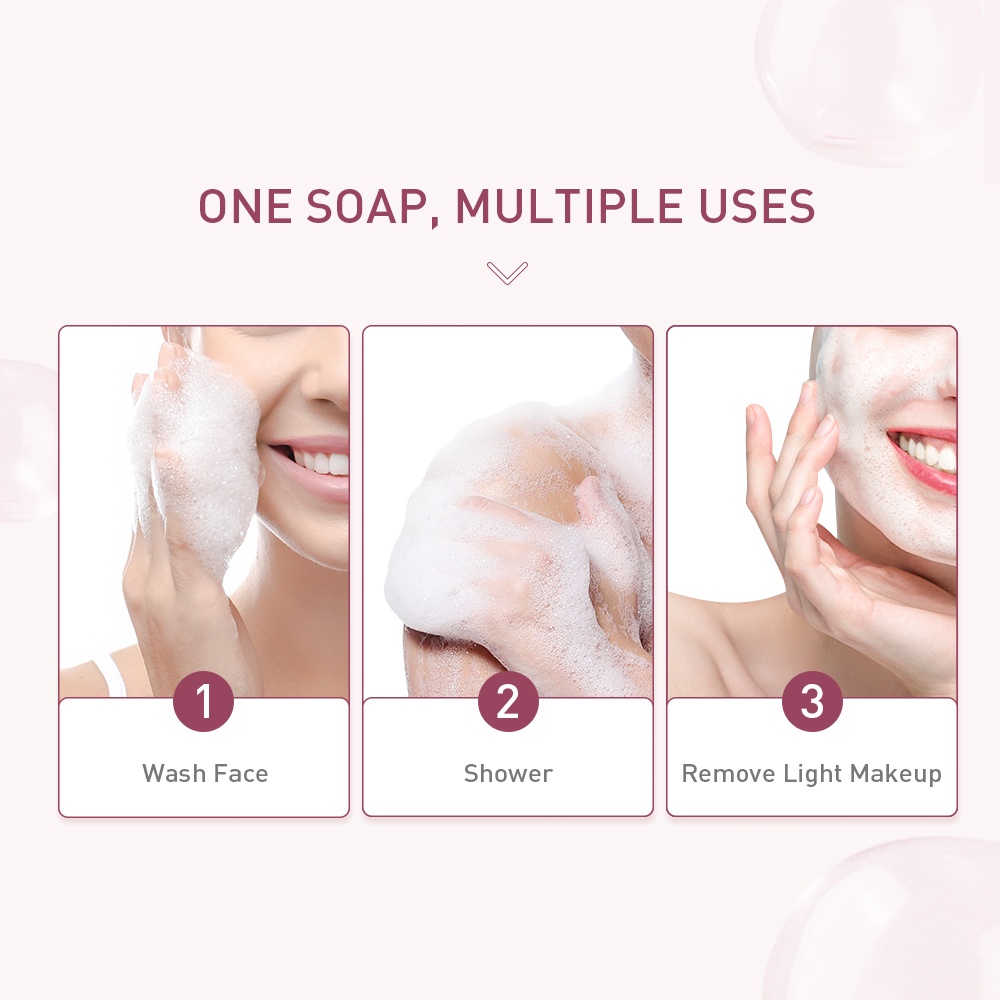 ONE SOAP, MULTIPLE USES

1
Wash Face

2
Shower

3
Remove Light Makeup