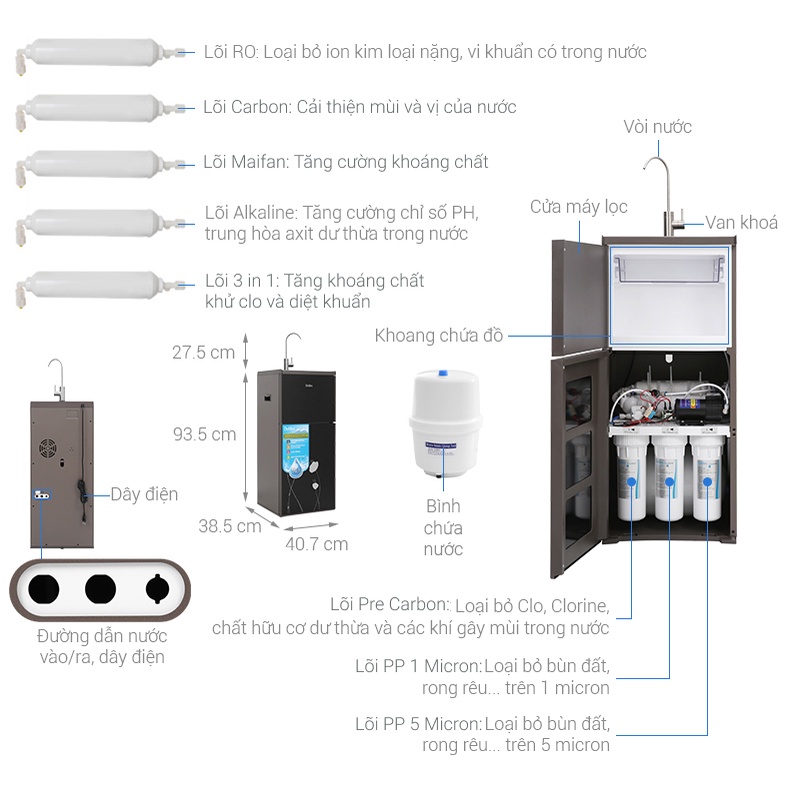 Lõi RO: Loại bỏ ion kim loại nặng, vi khuẩn có trong nước

Lõi Carbon: Cải thiện mùi và vị của nước

Lõi Maifan: Tăng cường khoáng chất

Lõi Alkaline: Tăng cường chỉ số PH, trung hòa axit dư thừa trong nước

Lõi 3 in 1: Tăng khoáng chất khử clo và diệt khuẩn

Vòi nước

Cửa máy lọc

Van khoá

Khoang chứa đồ

27.5 cm

93.5 cm

38.5 cm

40.7 cm

Dây điện

Bình chứa nước

Đường dẫn nước vào/ra, dây điện

Lõi Pre Carbon: Loại bỏ Clo, Clorine, chất hữu cơ dư thừa và các khí gây mùi trong nước

Lõi PP 1 Micron:Loại bỏ bùn đất, rong rêu... trên 1 micron

Lõi PP 5 Micron:Loại bỏ bùn đất, rong rêu... trên 5 micron