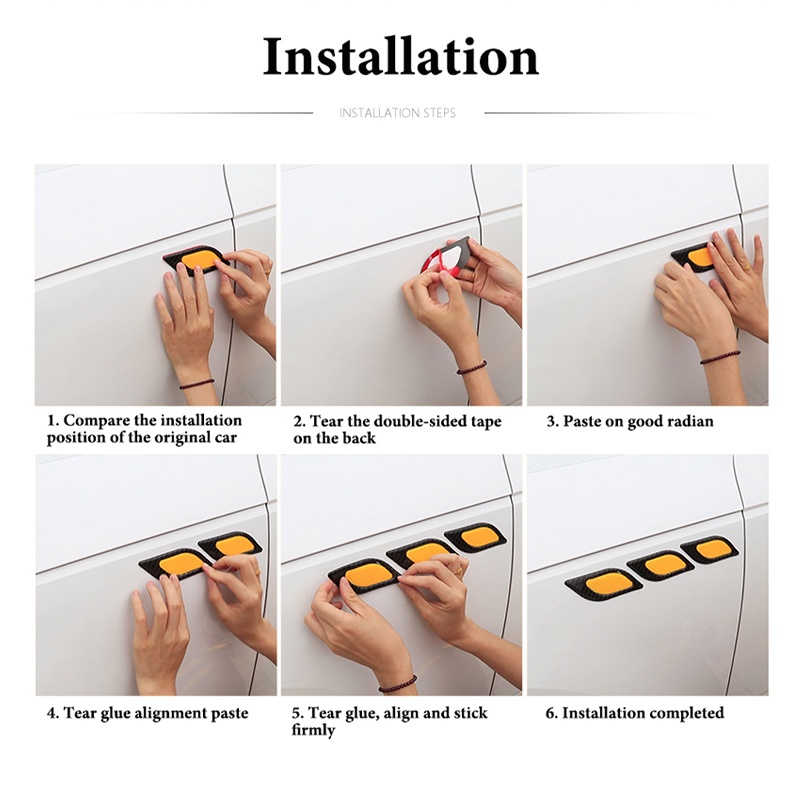 Installation

INSTALLATION STEPS

1. Compare the installation position of the original car

2. Tear the double-sided tape on the back

3. Paste on good radian

4. Tear glue alignment paste

5. Tear glue, align and stick firmly

6. Installation completed