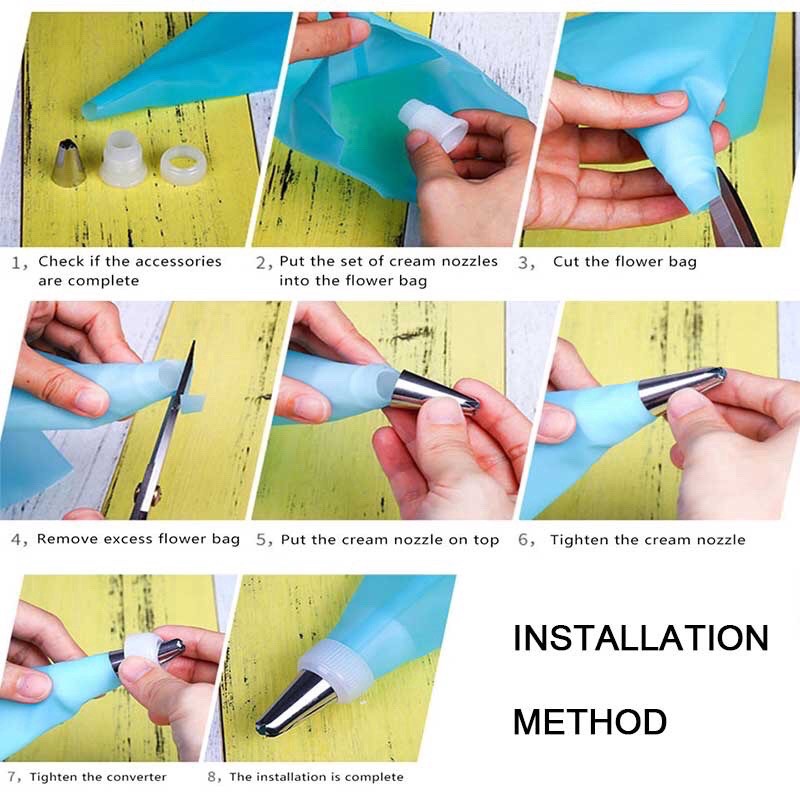 1, Check if the accessories are complete

2, Put the set of cream nozzles into the flower bag

3, Cut the flower bag

4, Remove excess flower bag

5, Put the cream nozzle on top

6, Tighten the cream nozzle

7, Tighten the converter

8, The installation is complete

INSTALLATION METHOD