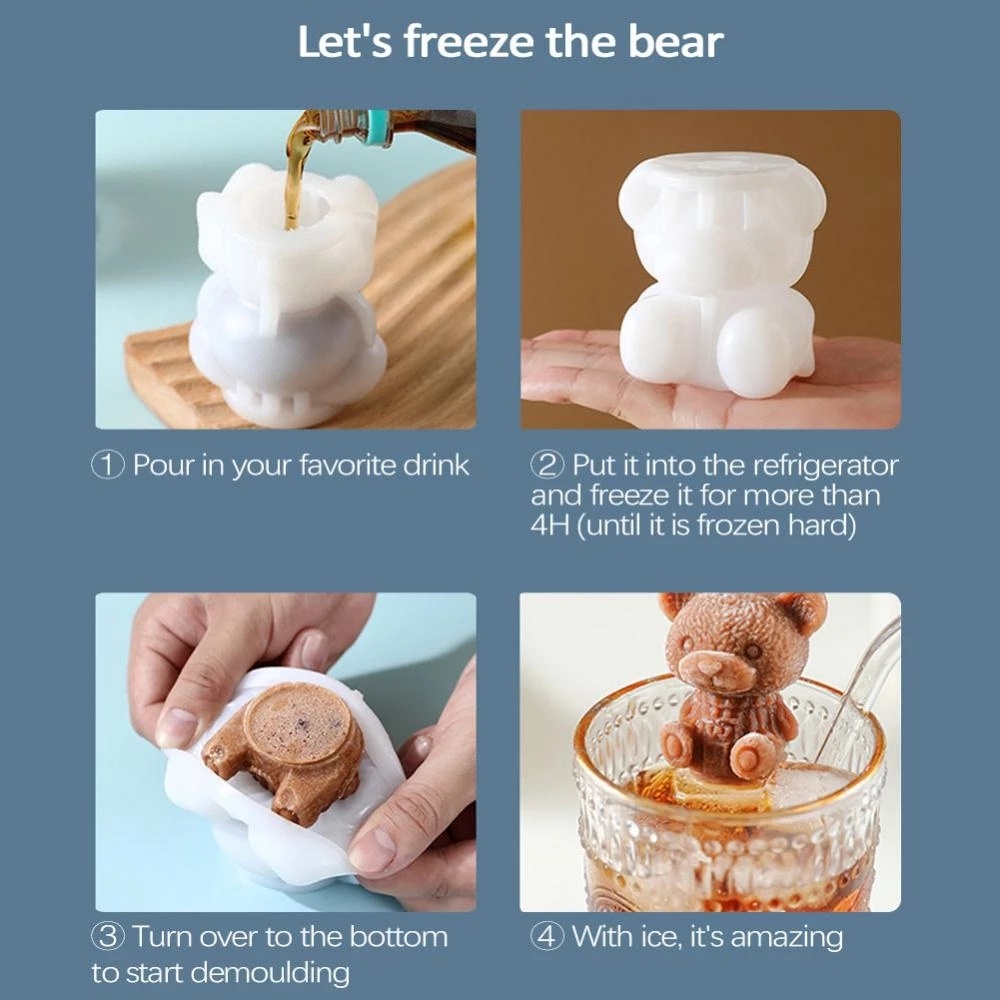 Let's freeze the bear

① Pour in your favorite drink

② Put it into the refrigerator and freeze it for more than 4H (until it is frozen hard)

③ Turn over to the bottom to start demoulding

④ With ice, it's amazing