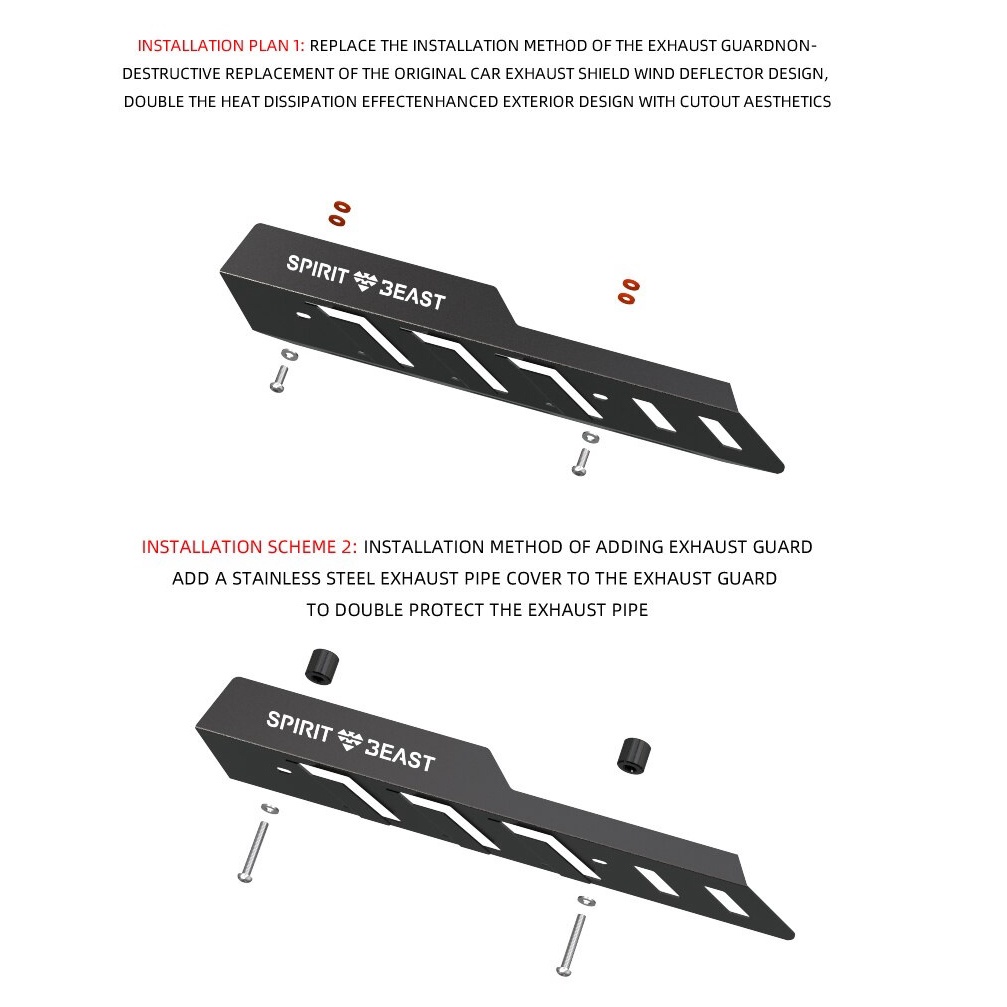 INSTALLATION PLAN 1: REPLACE THE INSTALLATION METHOD OF THE EXHAUST GUARDNON-DESTRUCTIVE REPLACEMENT OF THE ORIGINAL CAR EXHAUST SHIELD WIND DEFLECTOR DESIGN, DOUBLE THE HEAT DISSIPATION EFFECTENHANCED EXTERIOR DESIGN WITH CUTOUT AESTHETICS

SPIRIT BEAST

INSTALLATION SCHEME 2: INSTALLATION METHOD OF ADDING EXHAUST GUARD
ADD A STAINLESS STEEL EXHAUST PIPE COVER TO THE EXHAUST GUARD
TO DOUBLE PROTECT THE EXHAUST PIPE

SPIRIT BEAST