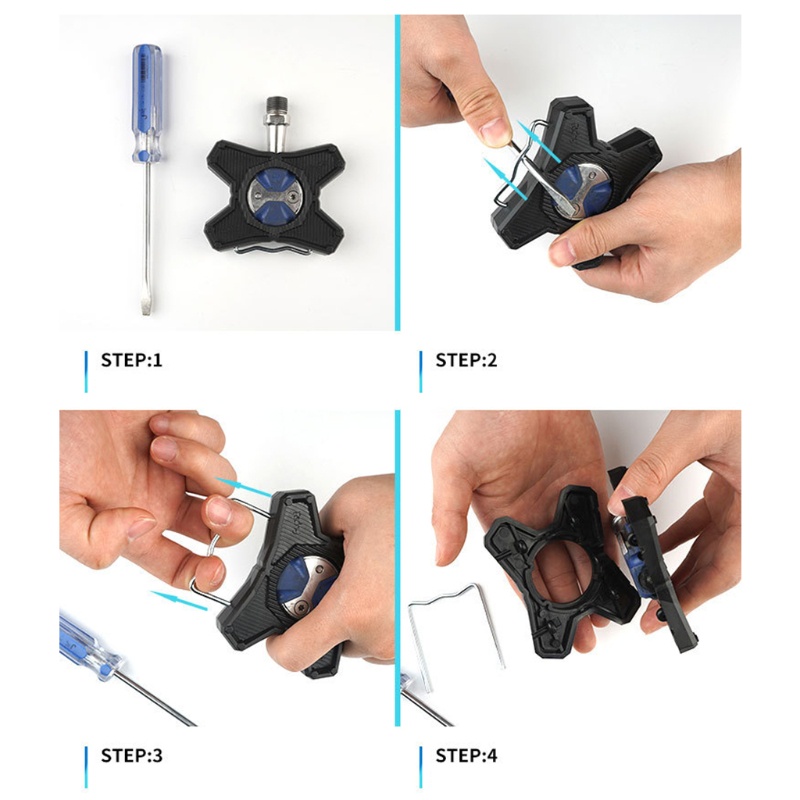 STEP:1

STEP:2

STEP:3

STEP:4