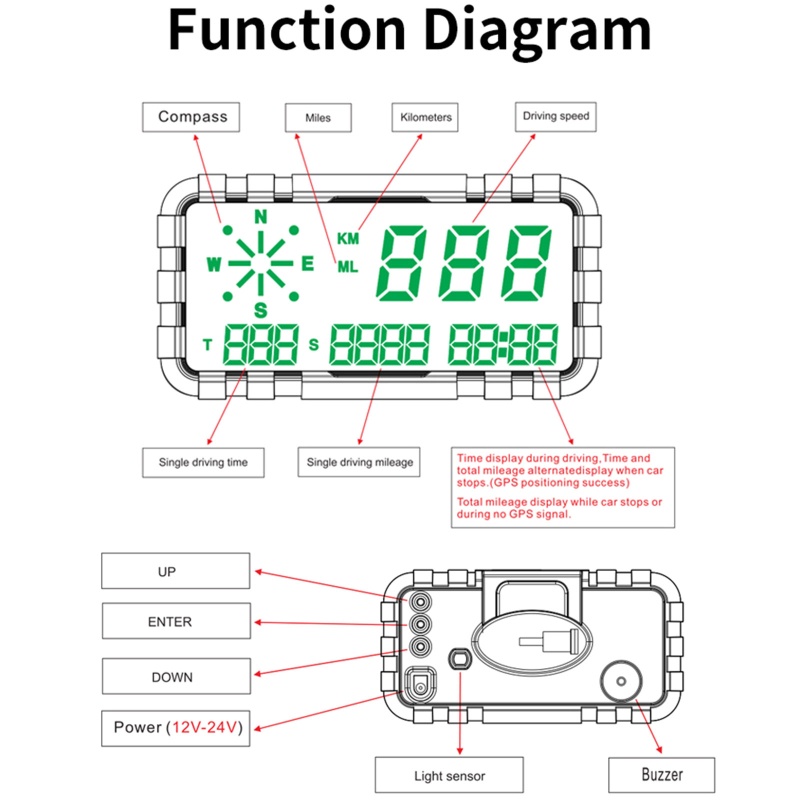 Function Diagram

Compass

Miles

Kilometers

Driving speed

N
W
E
S
KM
ML
888
T
888
S
8888
88:88

Single driving time

Single driving mileage

Time display during driving,Time and total mileage alternatedisplay when car stops.(GPS positioning success)

Total mileage display while car stops or during no GPS signal.

UP

ENTER

DOWN

Power (12V-24V)

Light sensor

Buzzer