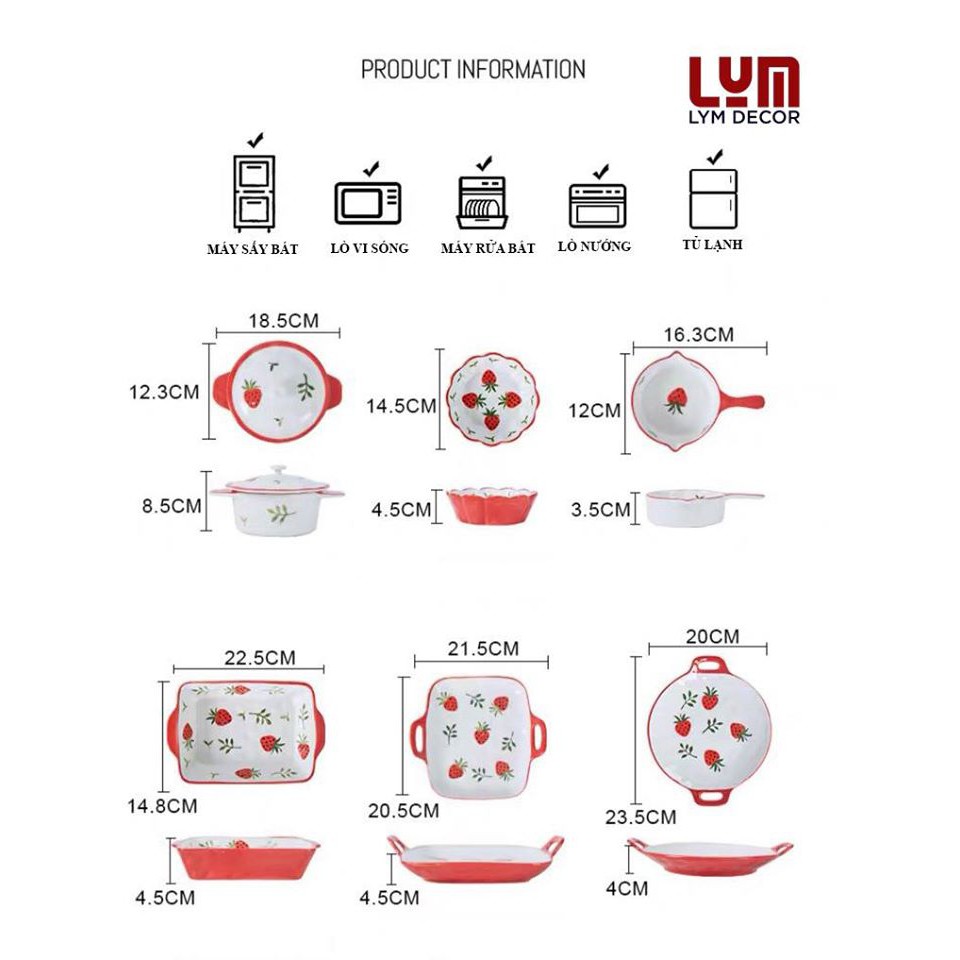 PRODUCT INFORMATION

LYM
LYM DECOR

MÁY SẤY BÁT
LÒ VI SÓNG
MÁY RỬA BÁT
LÒ NƯỚNG
TỦ LẠNH

18.5CM
12.3CM
8.5CM

14.5CM
4.5CM

16.3CM
12CM
3.5CM

22.5CM
14.8CM
4.5CM

21.5CM
20.5CM
4.5CM

20CM
23.5CM
4CM