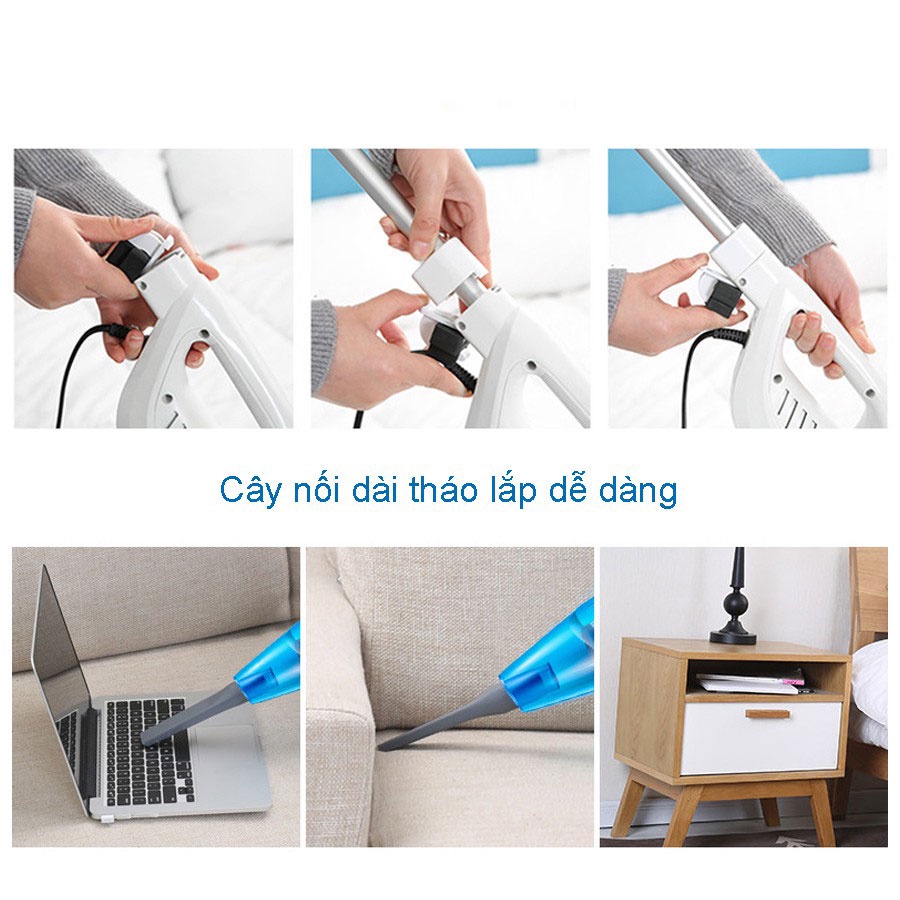 Cây nối dài tháo lắp dễ dàng