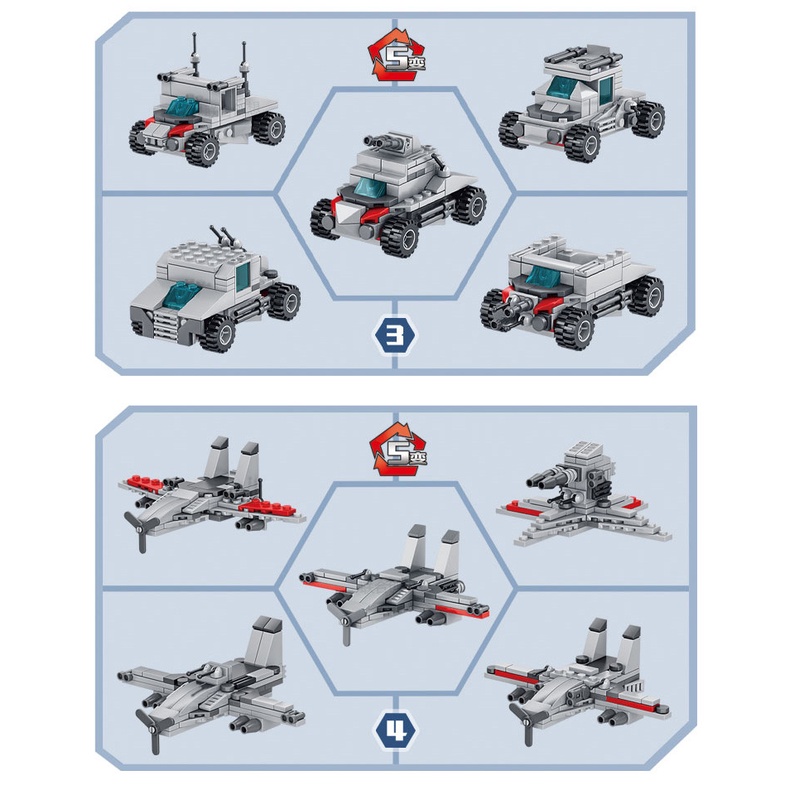 5变

3

5变

4