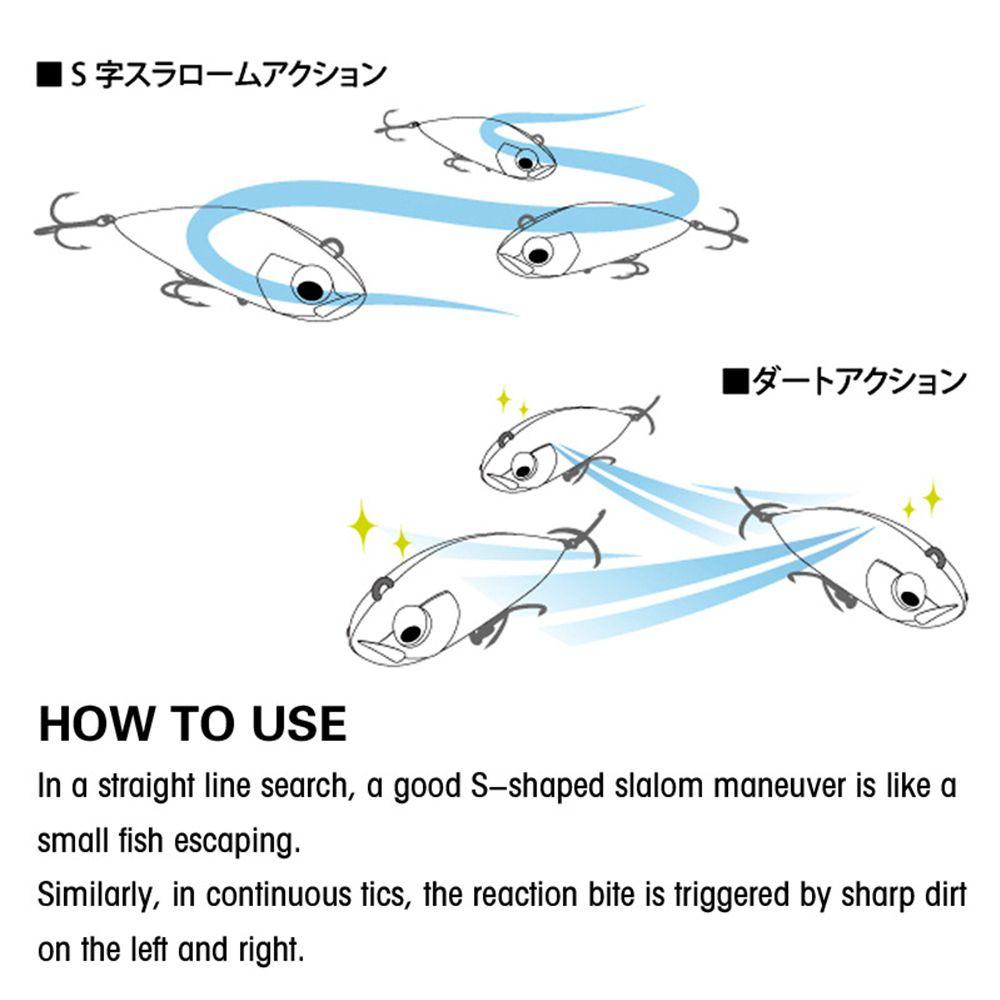 ■S 字スラロームアクション

■ダートアクション

HOW TO USE

In a straight line search, a good S–shaped slalom maneuver is like a small fish escaping.
Similarly, in continuous tics, the reaction bite is triggered by sharp dirt on the left and right.