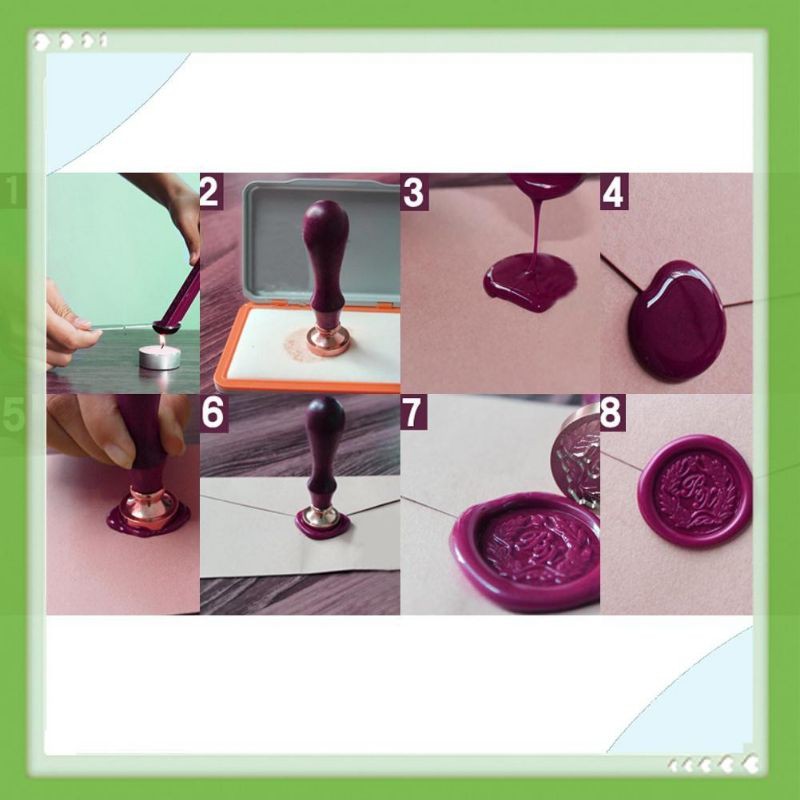 1
2
3
4
5
6
7
8