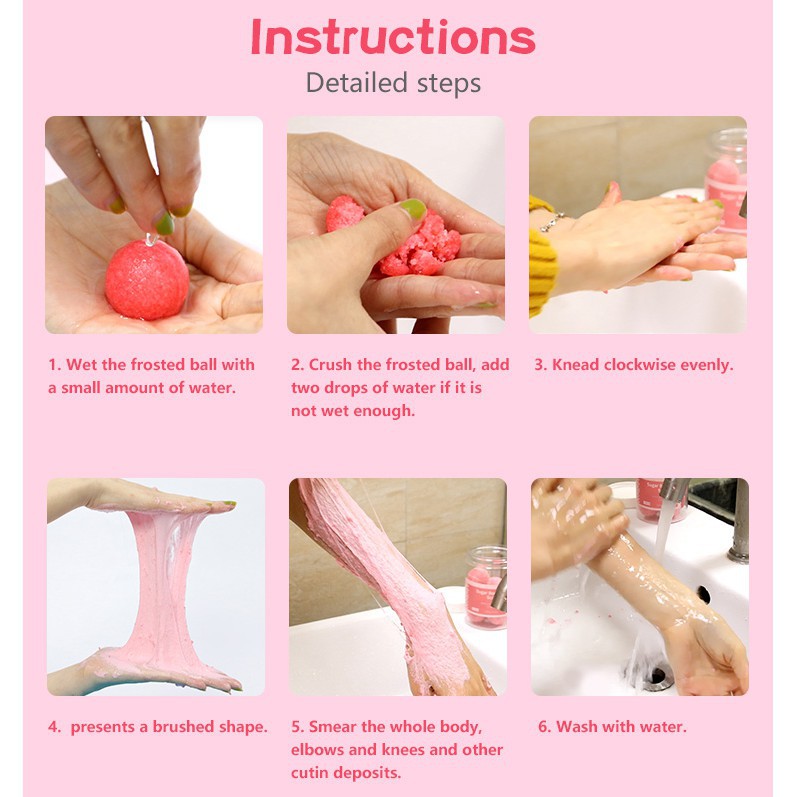 Instructions
Detailed steps

1. Wet the frosted ball with a small amount of water.

2. Crush the frosted ball, add two drops of water if it is not wet enough.

3. Knead clockwise evenly.

4. presents a brushed shape.

5. Smear the whole body, elbows and knees and other cutin deposits.

6. Wash with water.