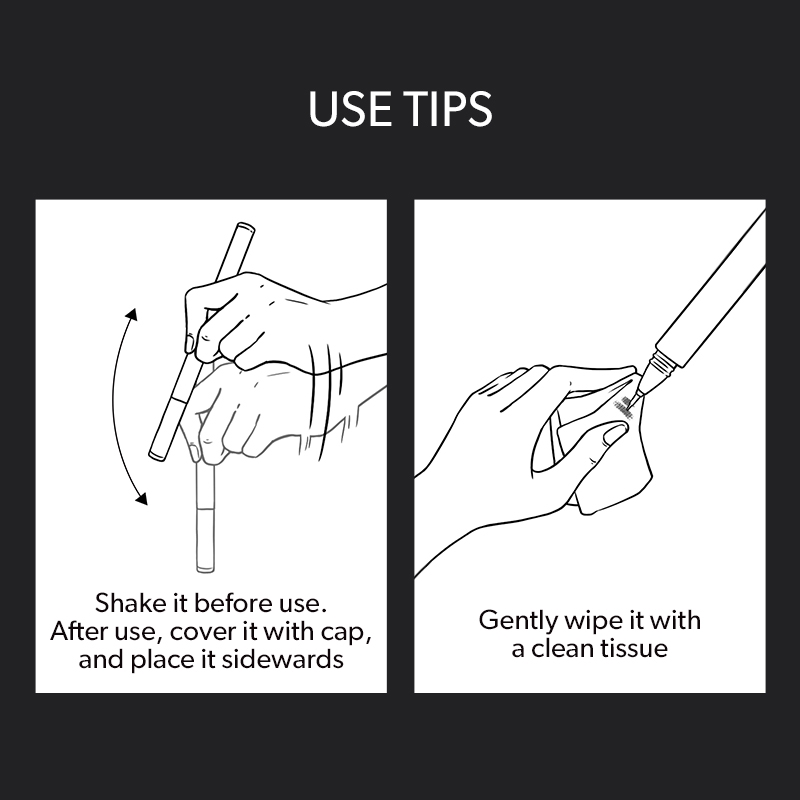 USE TIPS

Shake it before use. After use, cover it with cap, and place it sidewards

Gently wipe it with a clean tissue