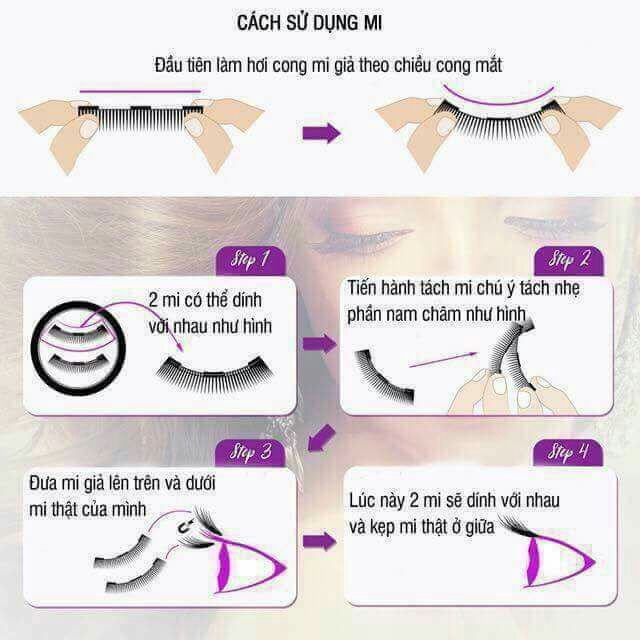 CÁCH SỬ DỤNG MI

Đầu tiên làm hơi cong mi giả theo chiều cong mắt

Step 1

2 mi có thể dính với nhau như hình

Step 2

Tiến hành tách mi chú ý tách nhẹ phần nam châm như hình

Step 3

Đưa mi giả lên trên và dưới mi thật của mình

Step 4

Lúc này 2 mi sẽ dính với nhau và kẹp mi thật ở giữa