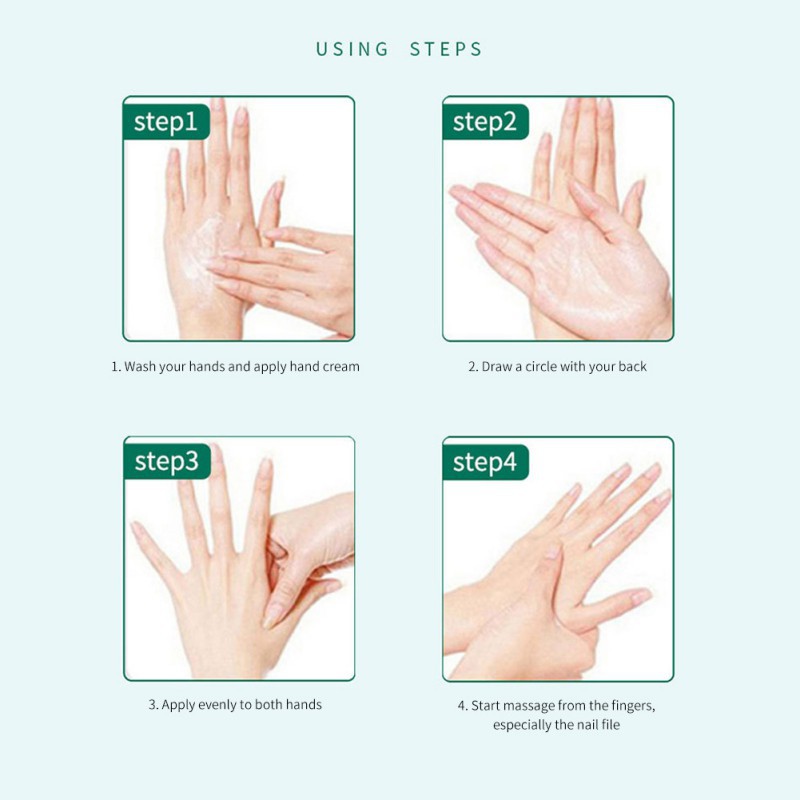 USING STEPS

step1

1. Wash your hands and apply hand cream

step2

2. Draw a circle with your back

step3

3. Apply evenly to both hands

step4

4. Start massage from the fingers, especially the nail file