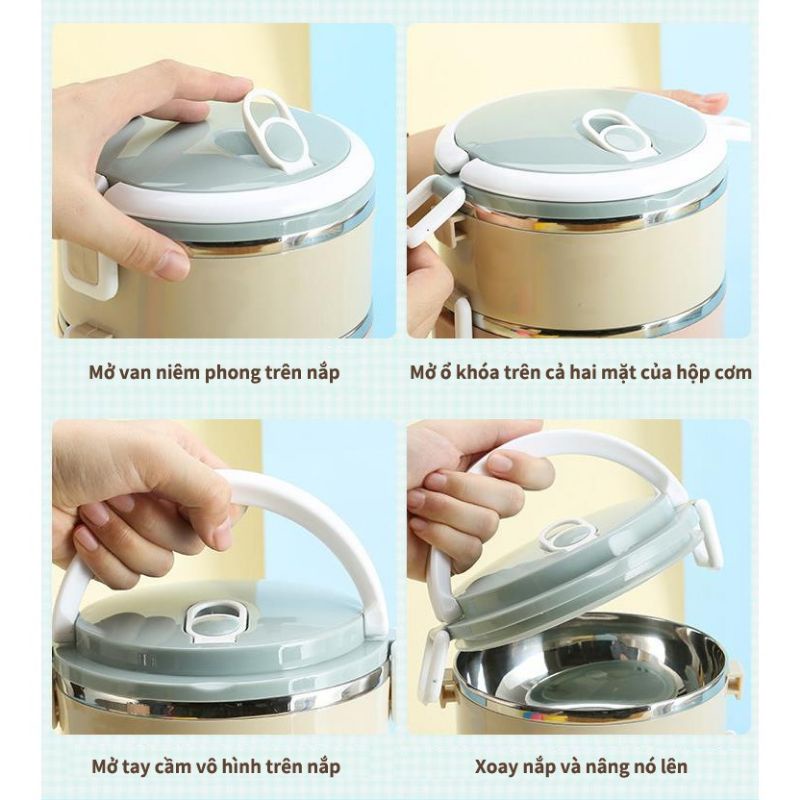 Mở van niêm phong trên nắp

Mở ổ khóa trên cả hai mặt của hộp cơm

Mở tay cầm vô hình trên nắp

Xoay nắp và nâng nó lên