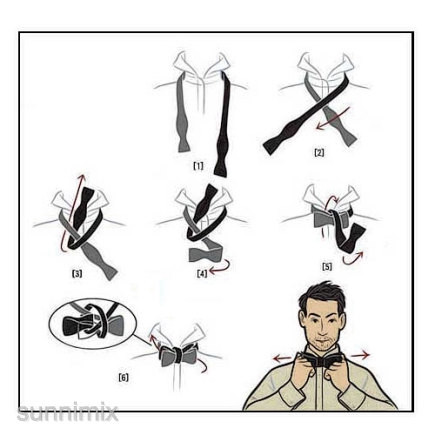 [1]

[2]

[3]

[4]

[5]

[6]

sunnimix