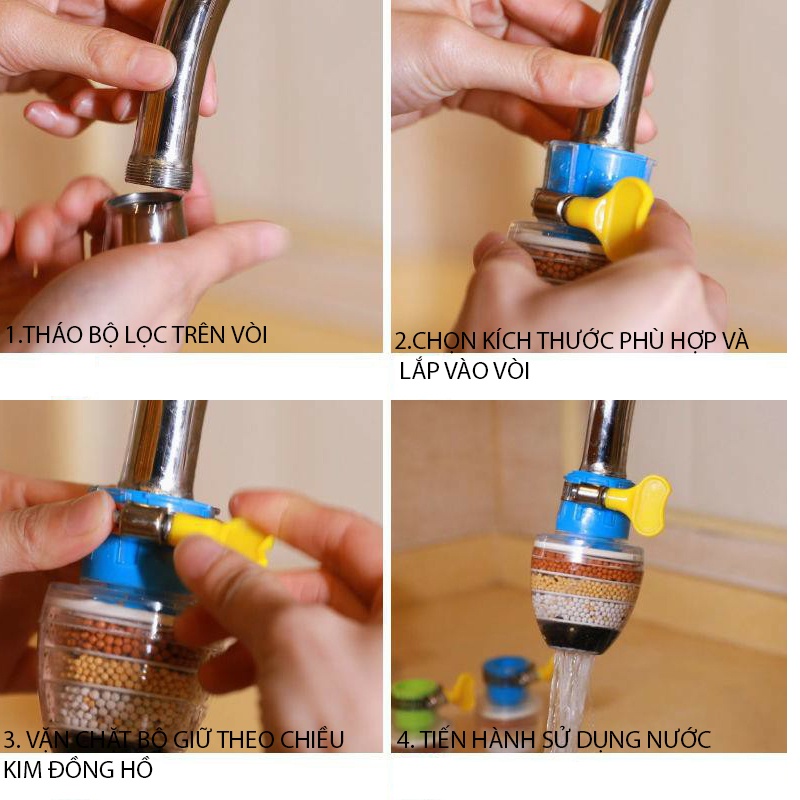 1.THÁO BỘ LỌC TRÊN VÒI

2.CHỌN KÍCH THƯỚC PHÙ HỢP VÀ LẮP VÀO VÒI

3. VẶN CHẶT BỘ GIỮ THEO CHIỀU KIM ĐỒNG HỒ

4. TIẾN HÀNH SỬ DỤNG NƯỚC